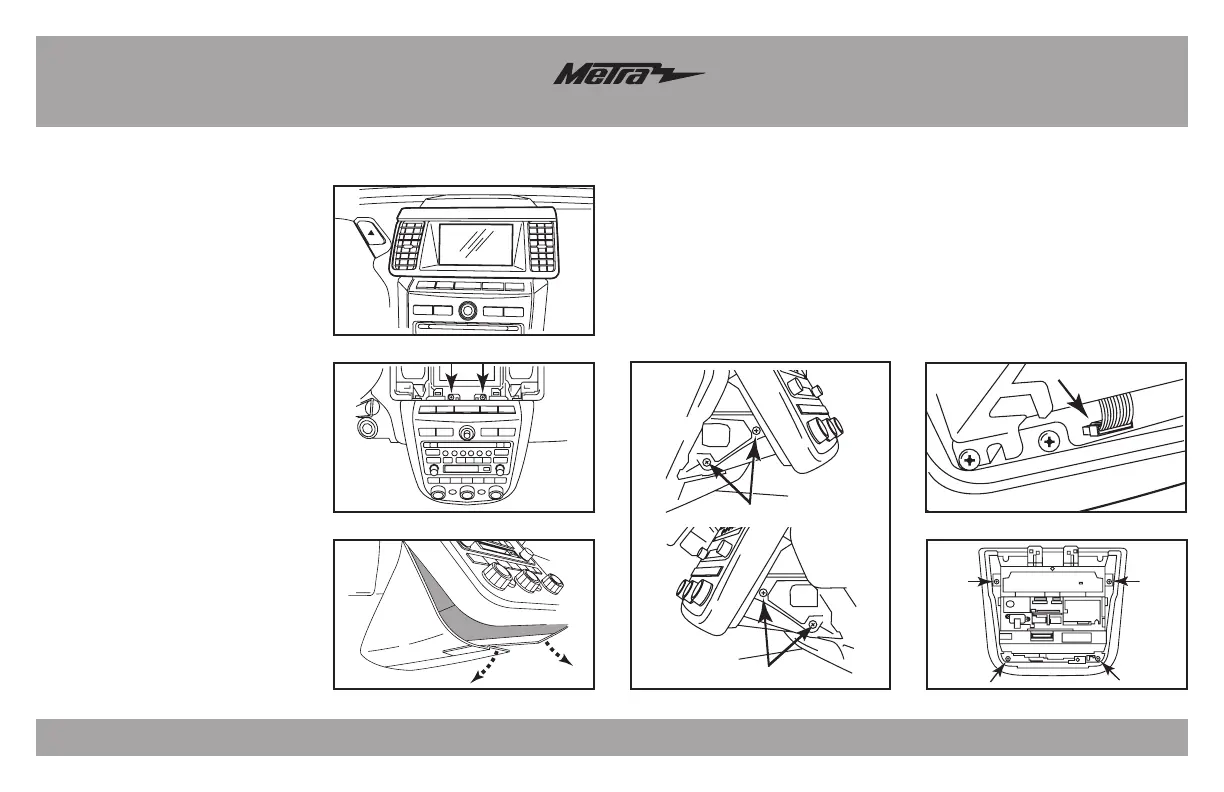 Metra