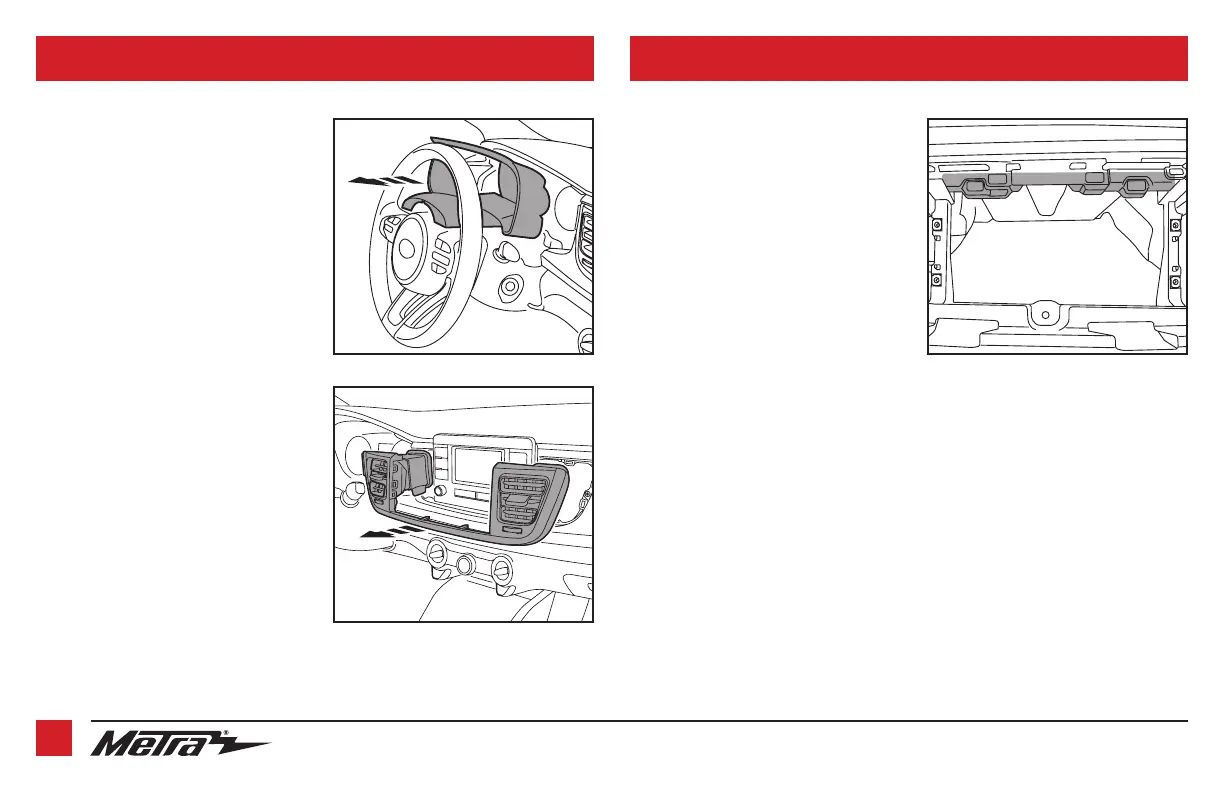 Metra®