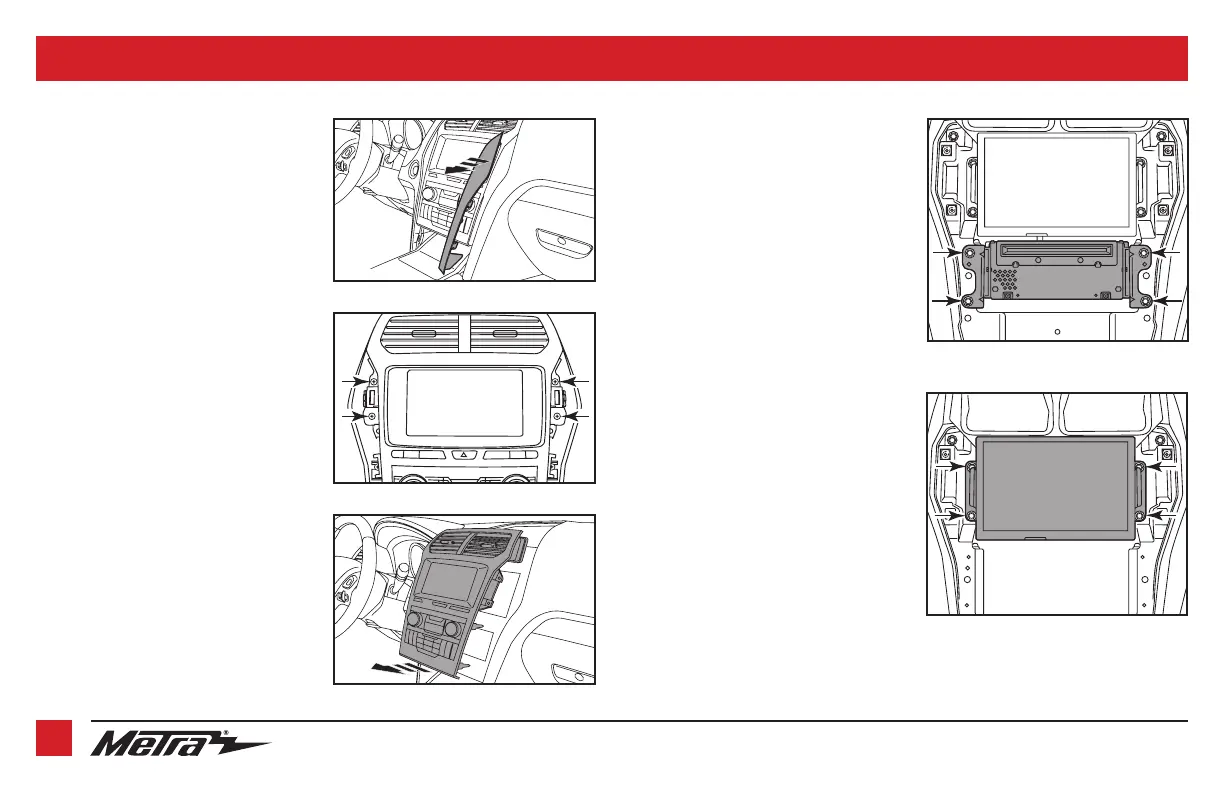 Metra®