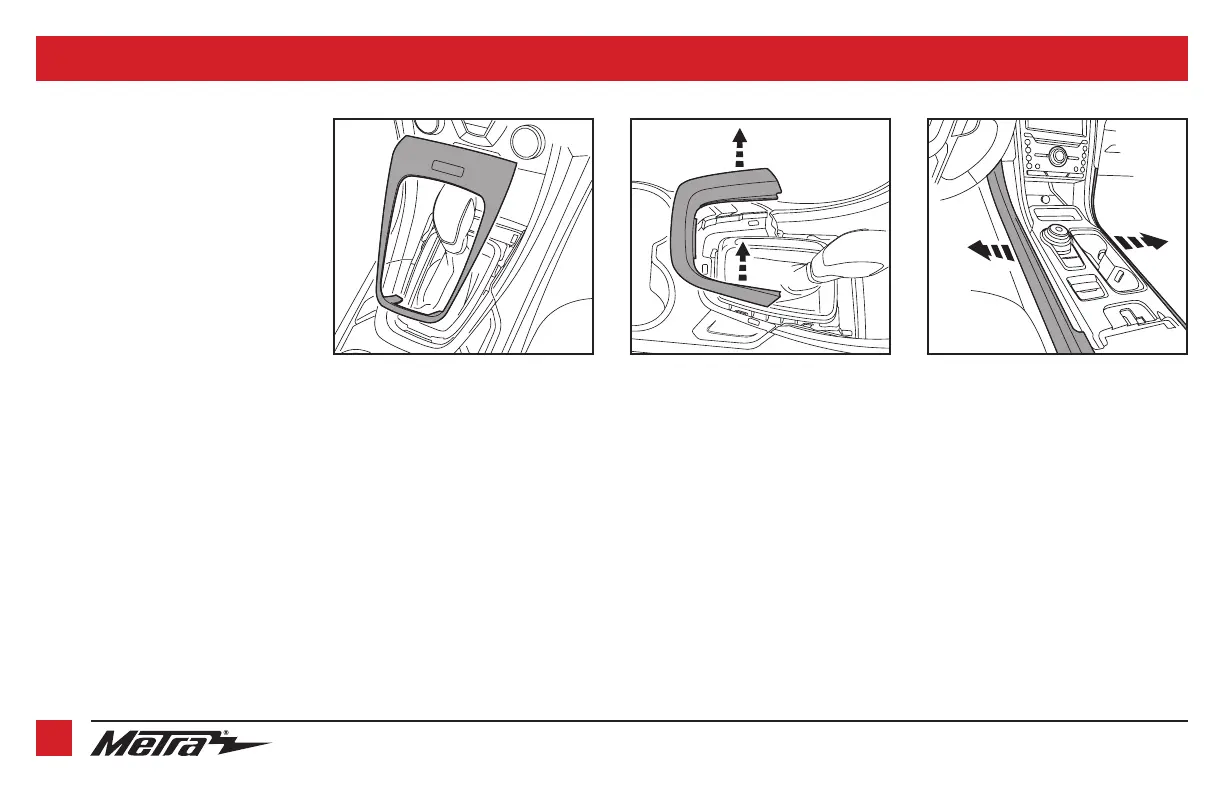 Metra®