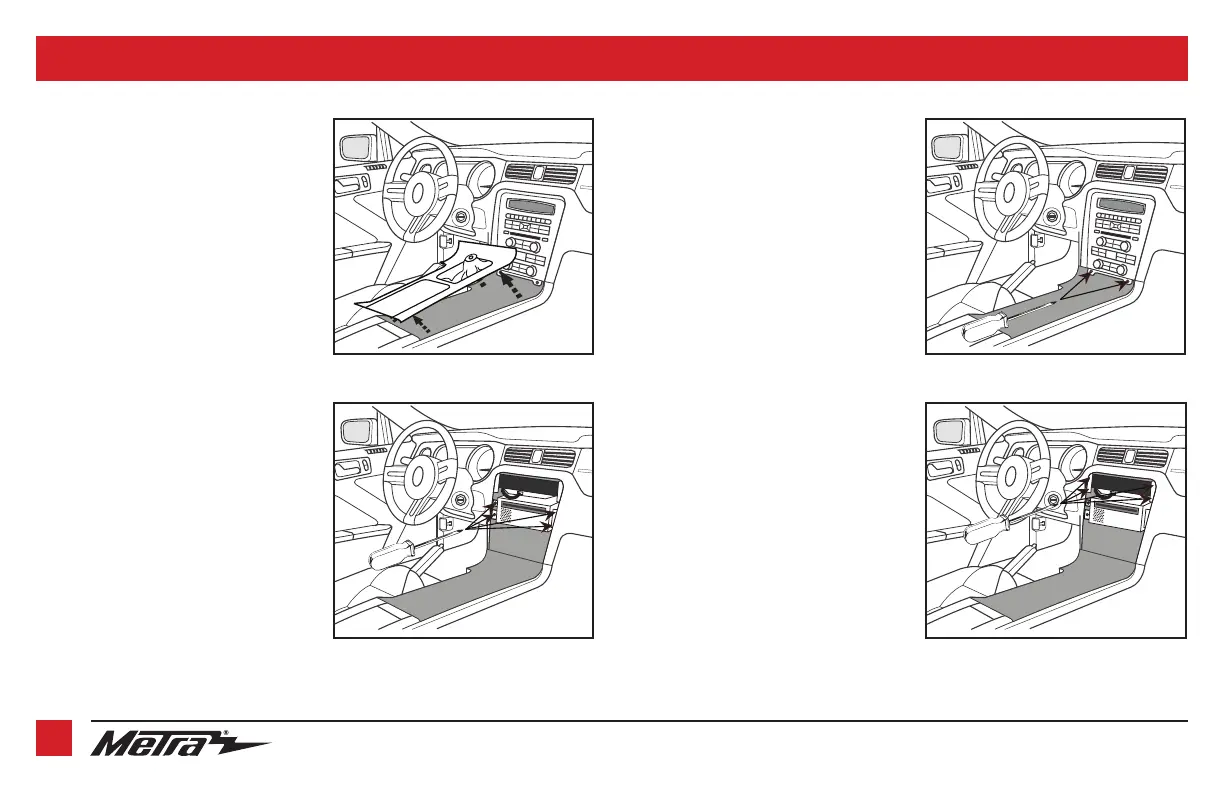 Metra®