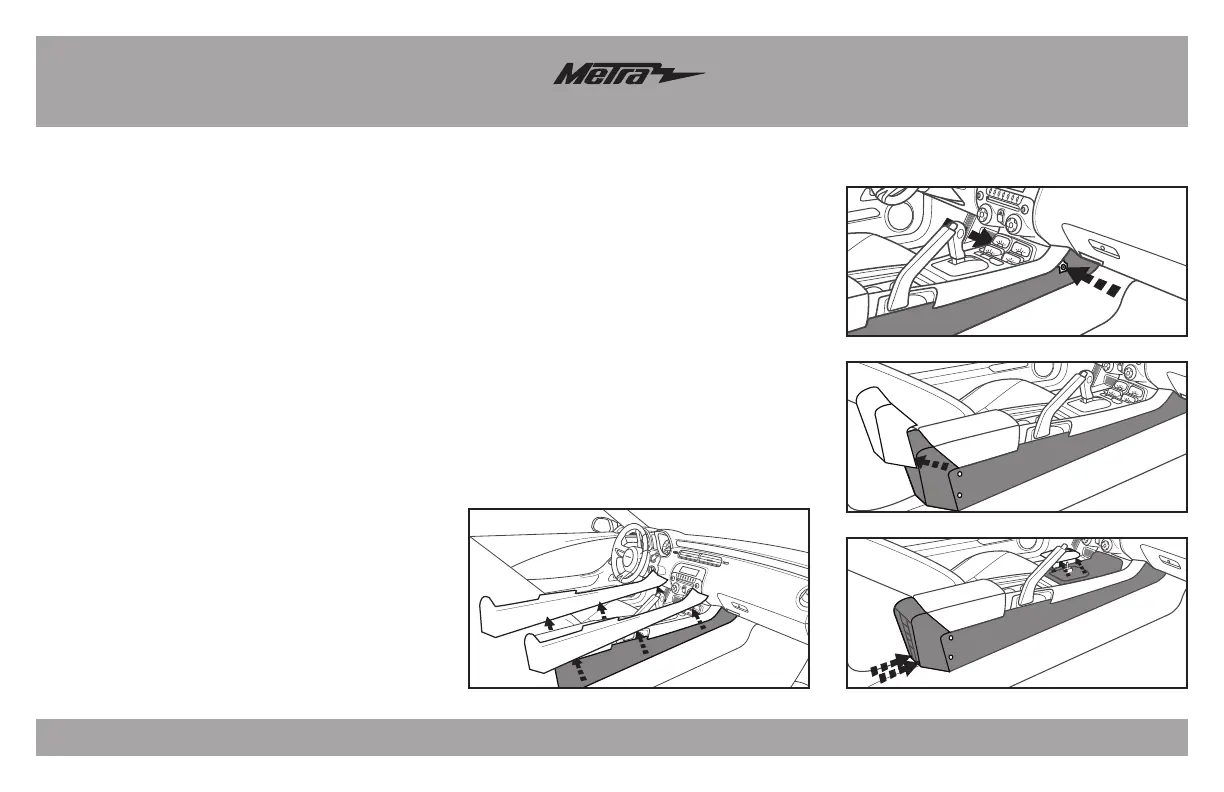 Metra