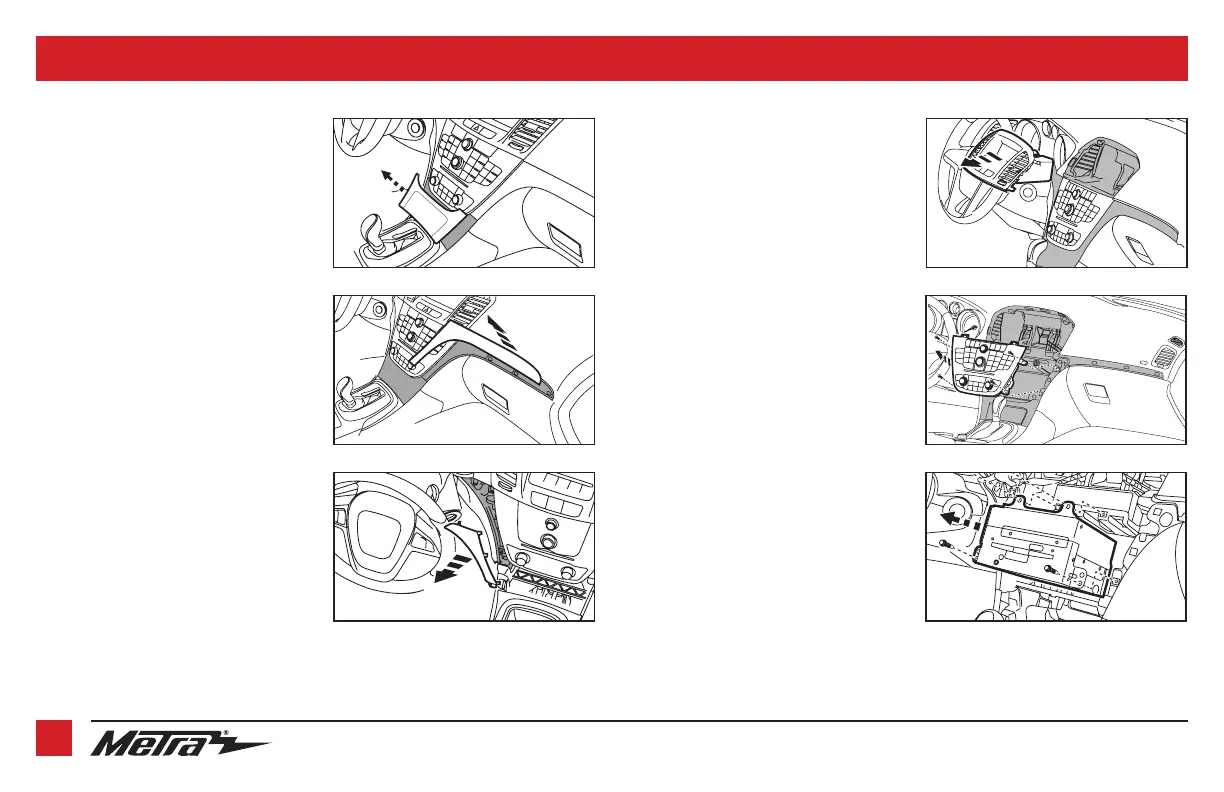 Metra®