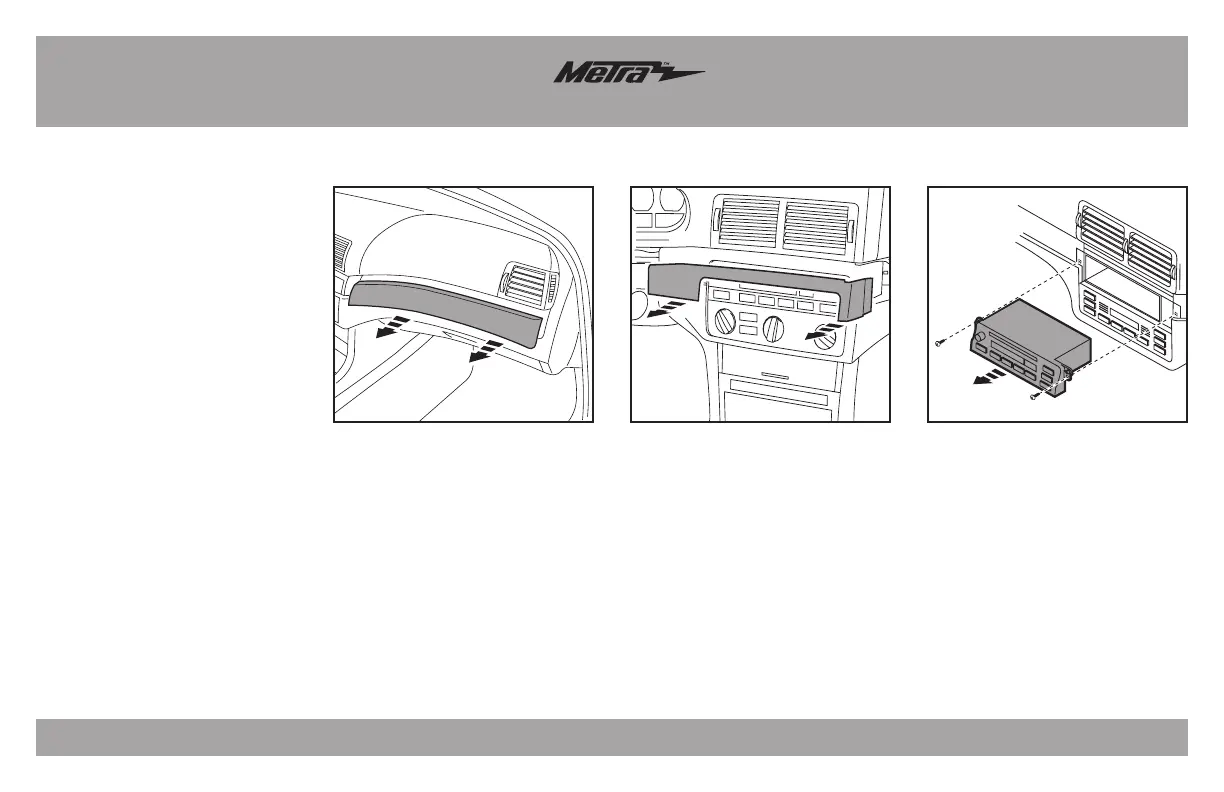 Metra™