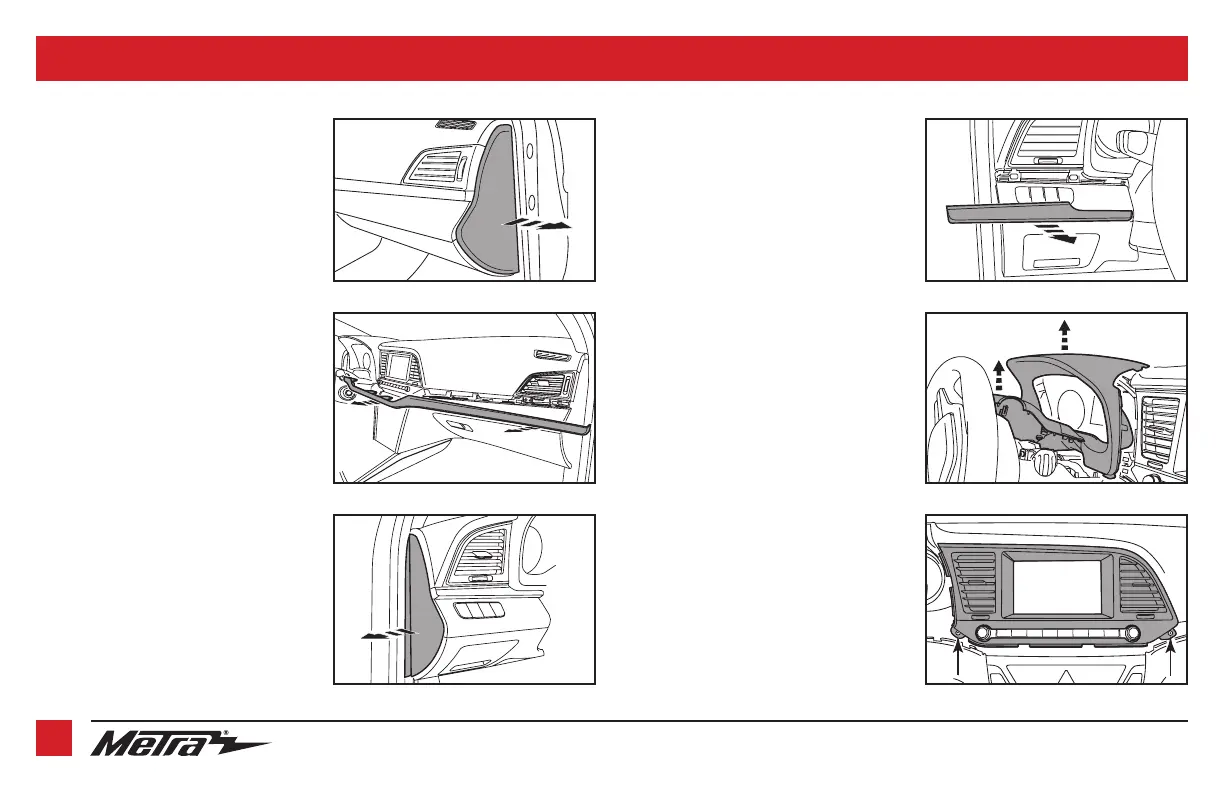 Metra®