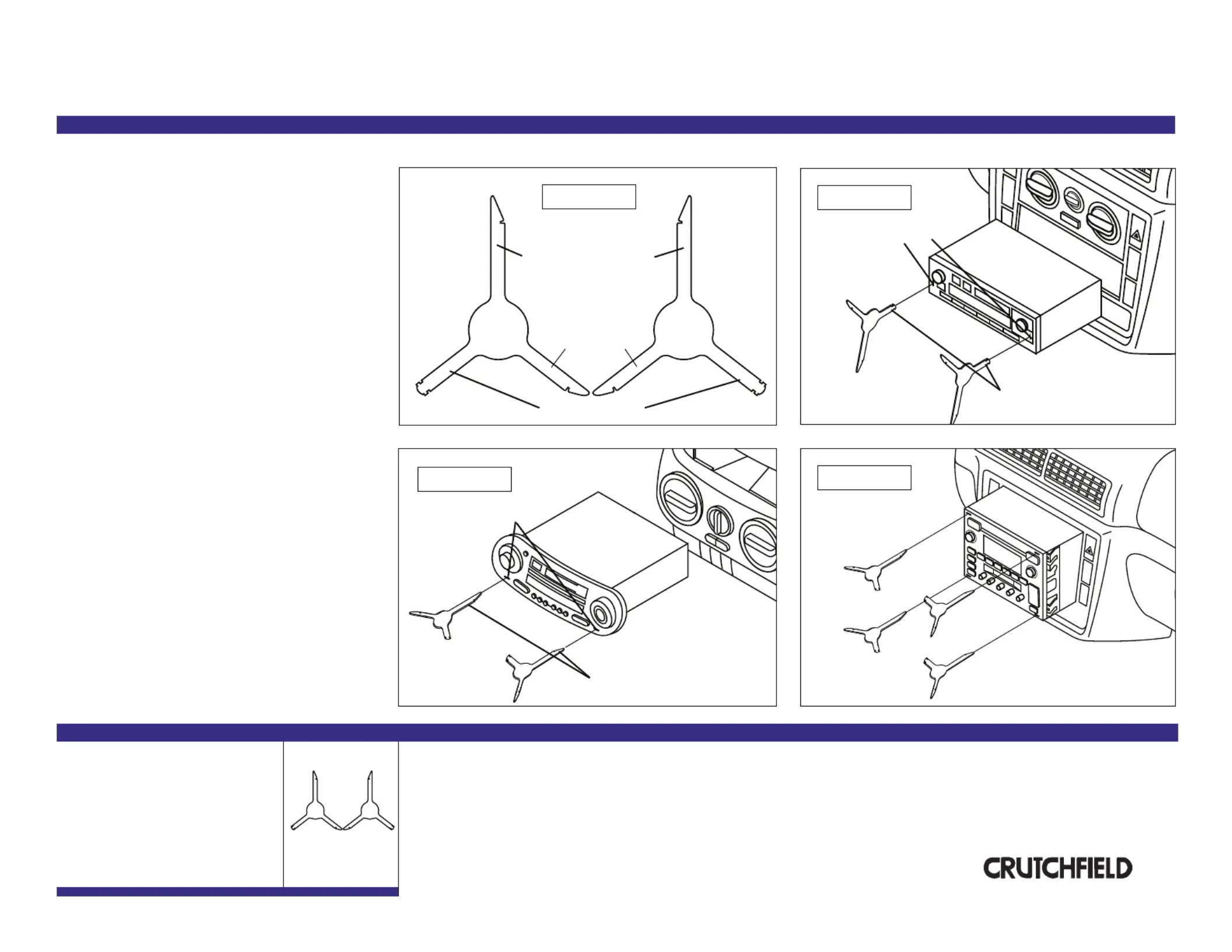 CRUTCHFIELD