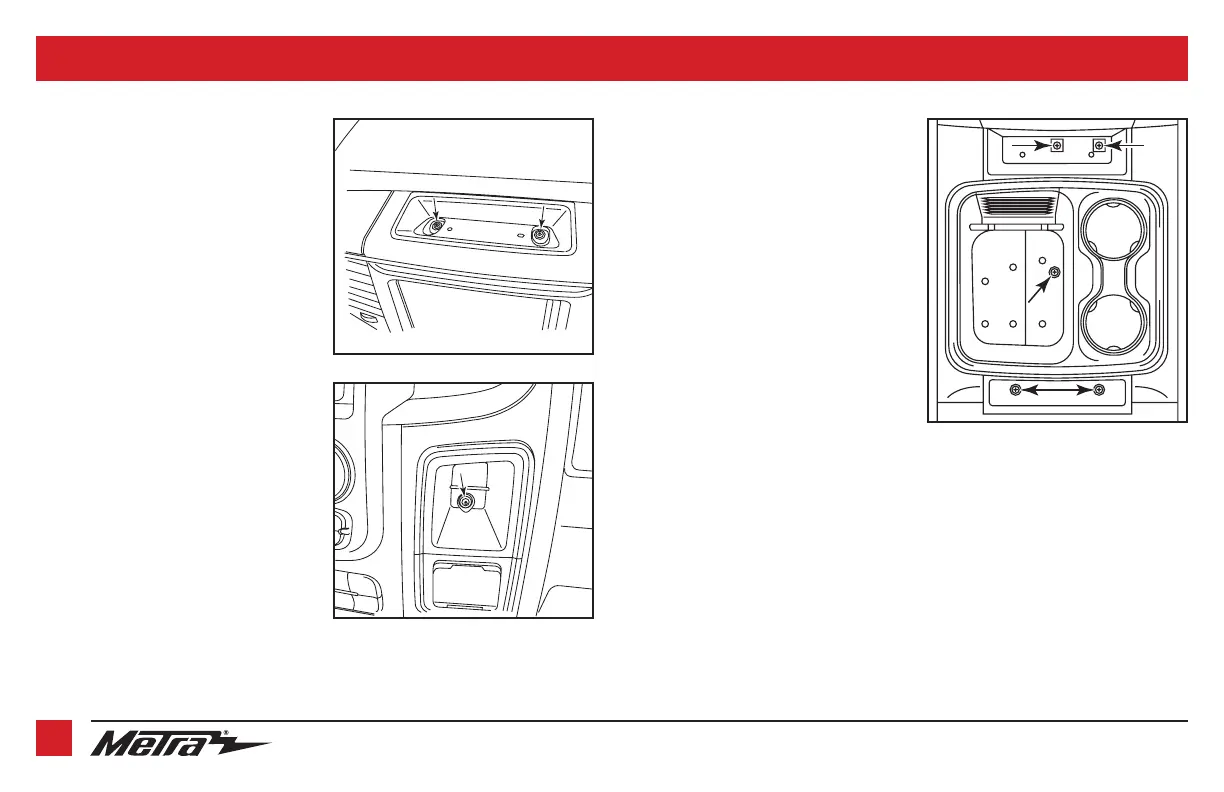 Metra®