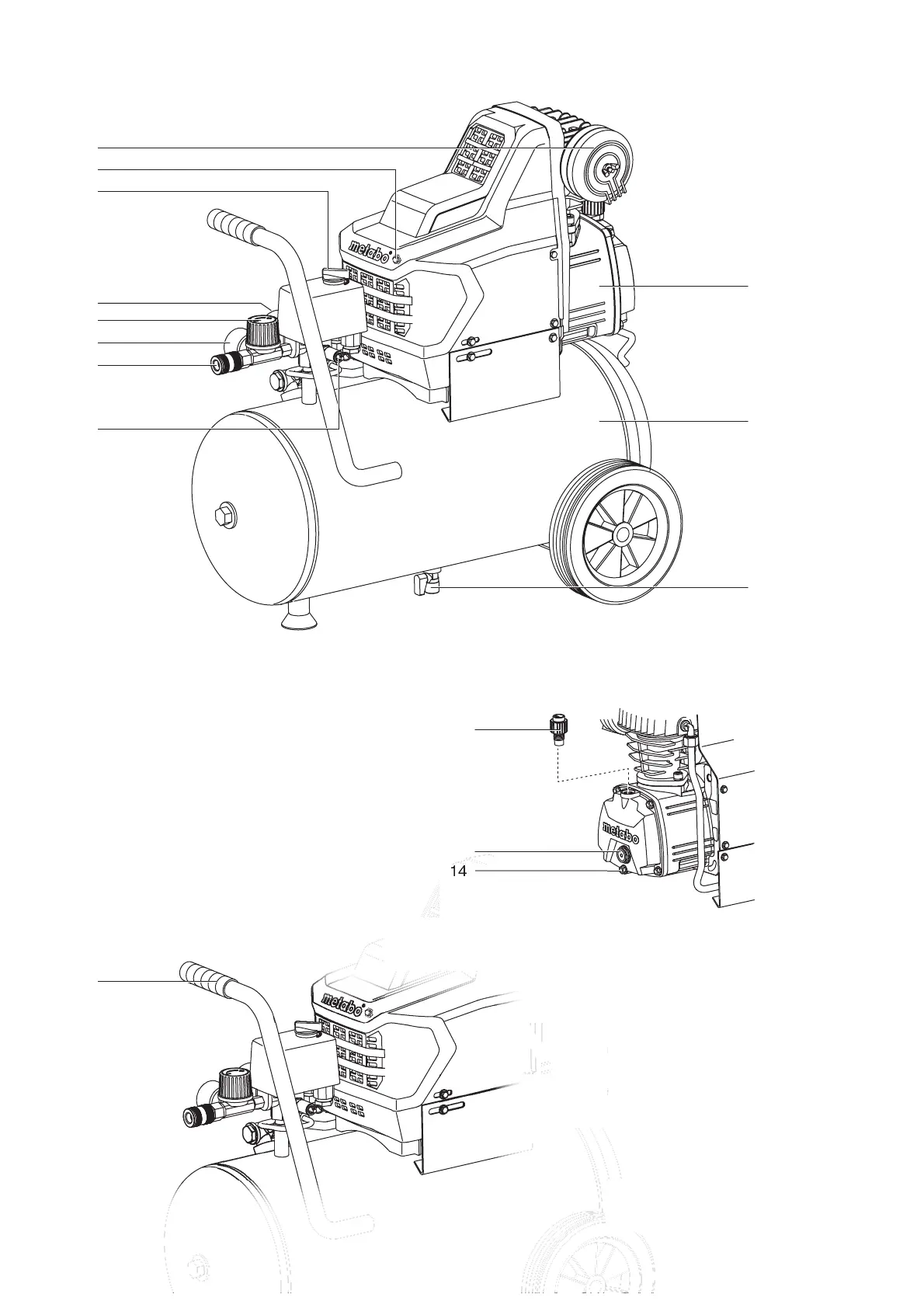 metabo
metabo
14
metabo