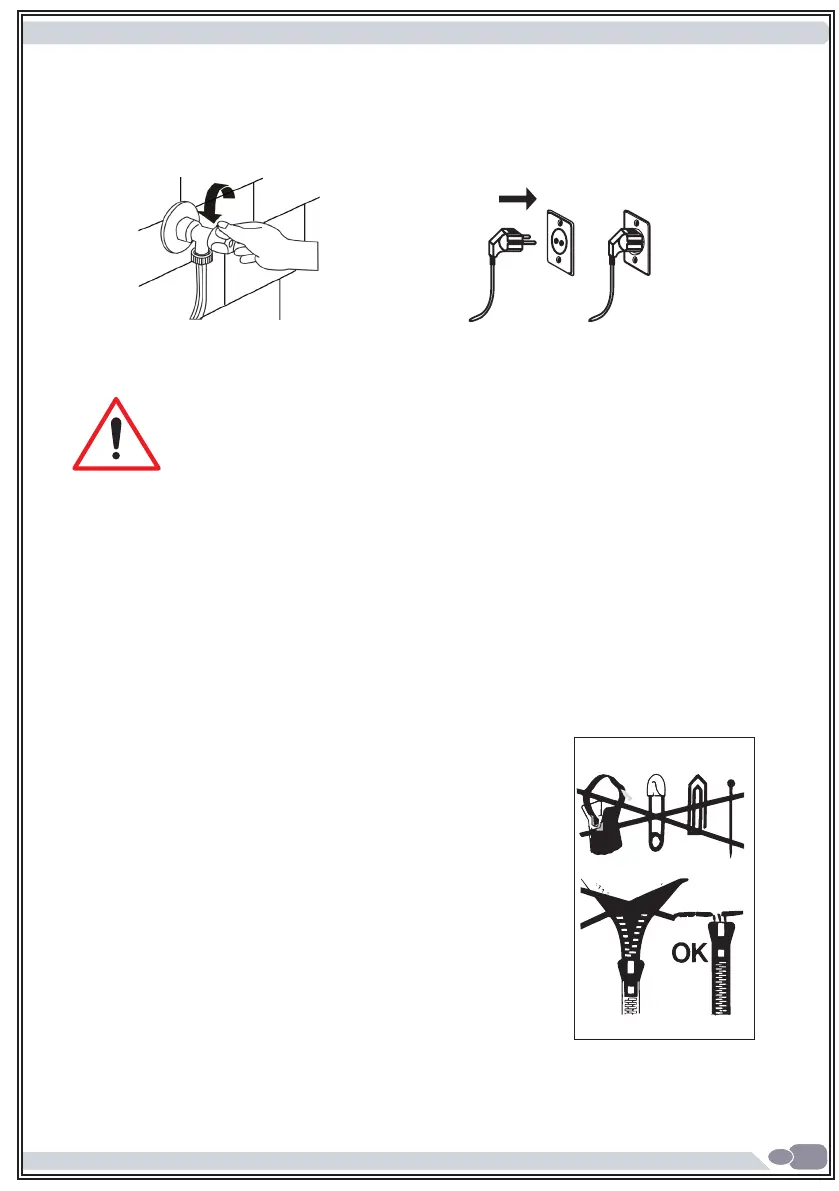 OK