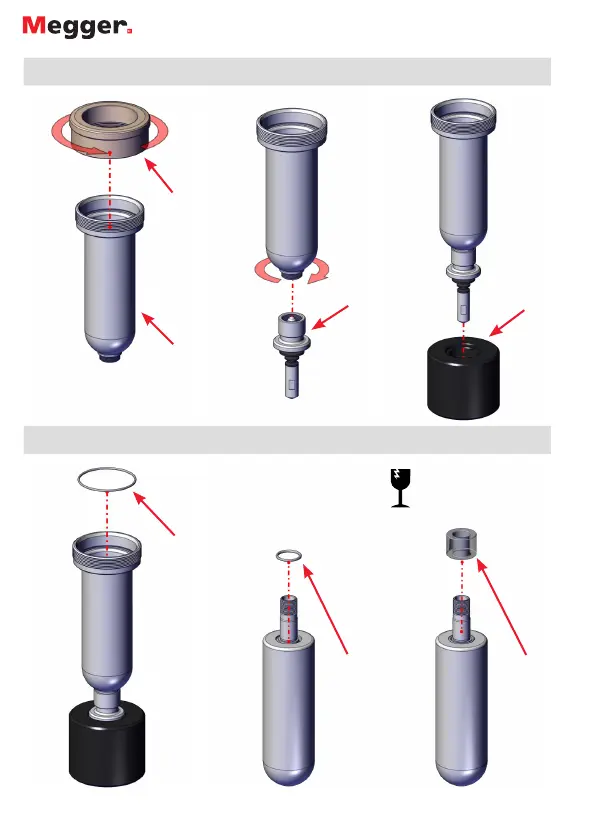 Megger.