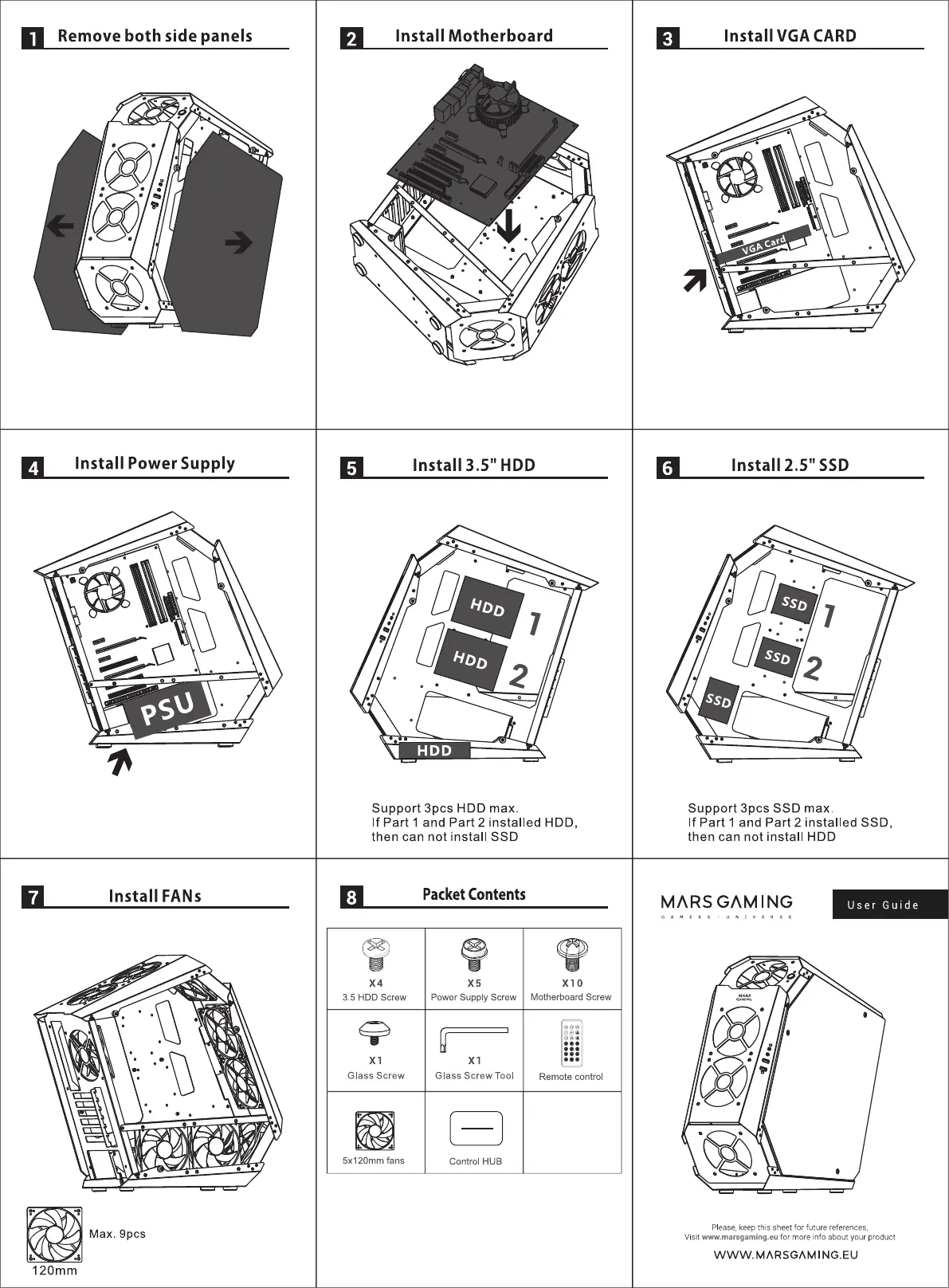 1 Remove both side panels

2 Install Motherboard

3 Install VGA CARD

VGA Card

4 Install Power Supply

PSU

5 Install 3.5" HDD

HDD 1

HDD 2

HDD

Support 3pcs HDD max.
If Part 1 and Part 2 installed HDD, then can not install SSD

6 Install 2.5" SSD

SSD 1

SSD 2

SSD

Support 3pcs SSD max.
If Part 1 and Part 2 installed SSD, then can not install HDD

7 Install FANs

Max. 9pcs

120mm

8 Packet Contents

| X4 3.5 HDD Screw | X5 Power Supply Screw | X10 Motherboard Screw |
|---|---|---|
| X1 Glass Screw | X1 Glass Screw Tool | Remote control |
| 5x120mm fans | Control HUB | |

MARS GAMING
GAMERS · UNIVERSE

User Guide

MARS GAMING

Please, keep this sheet for future references.
Visit www.marsgaming.eu for more info about your product

WWW.MARSGAMING.EU