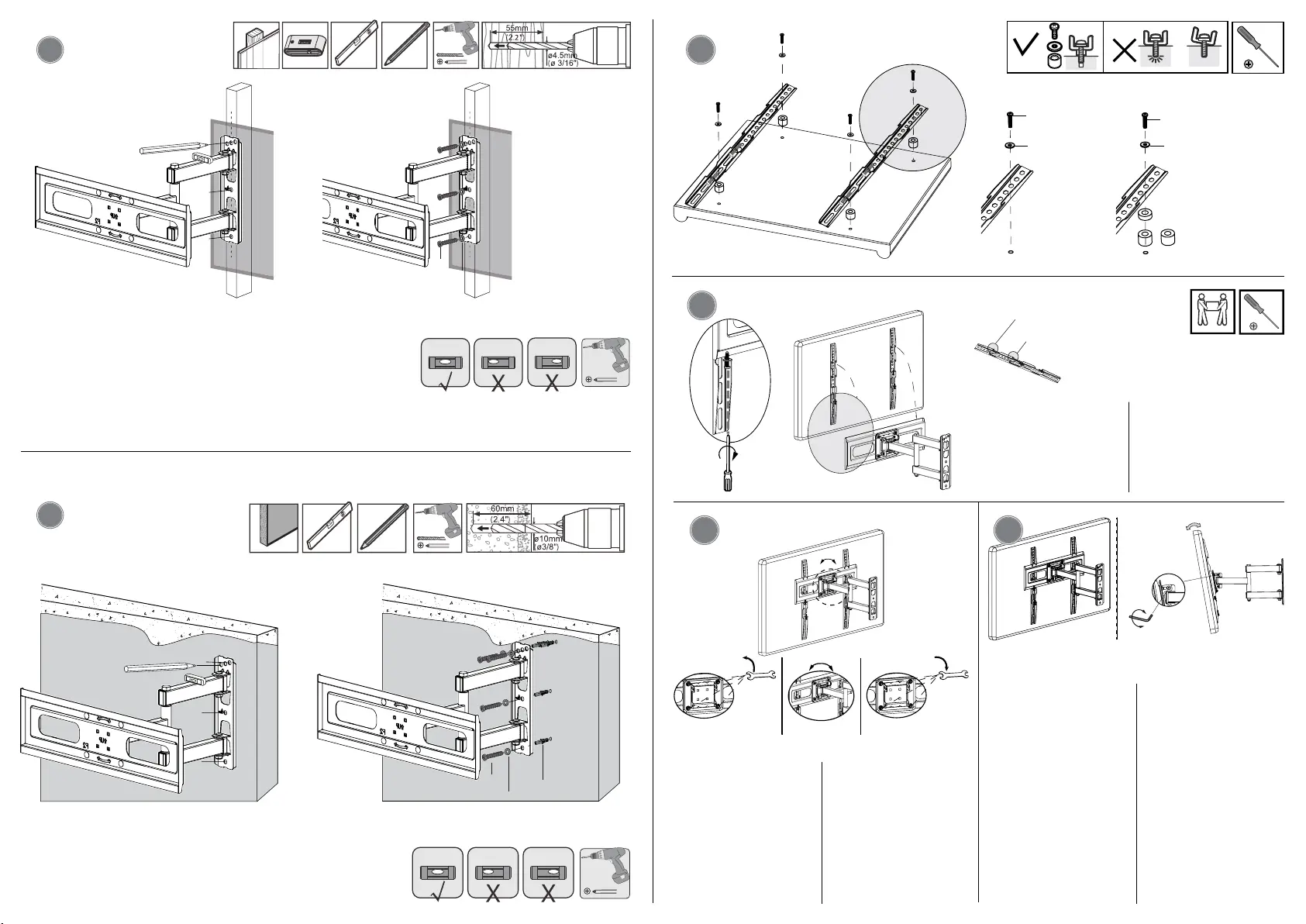 55mm
(2.2")
ø4.5mm
(ø 3/16")

60mm
(2.4")
ø10mm
(ø3/8")