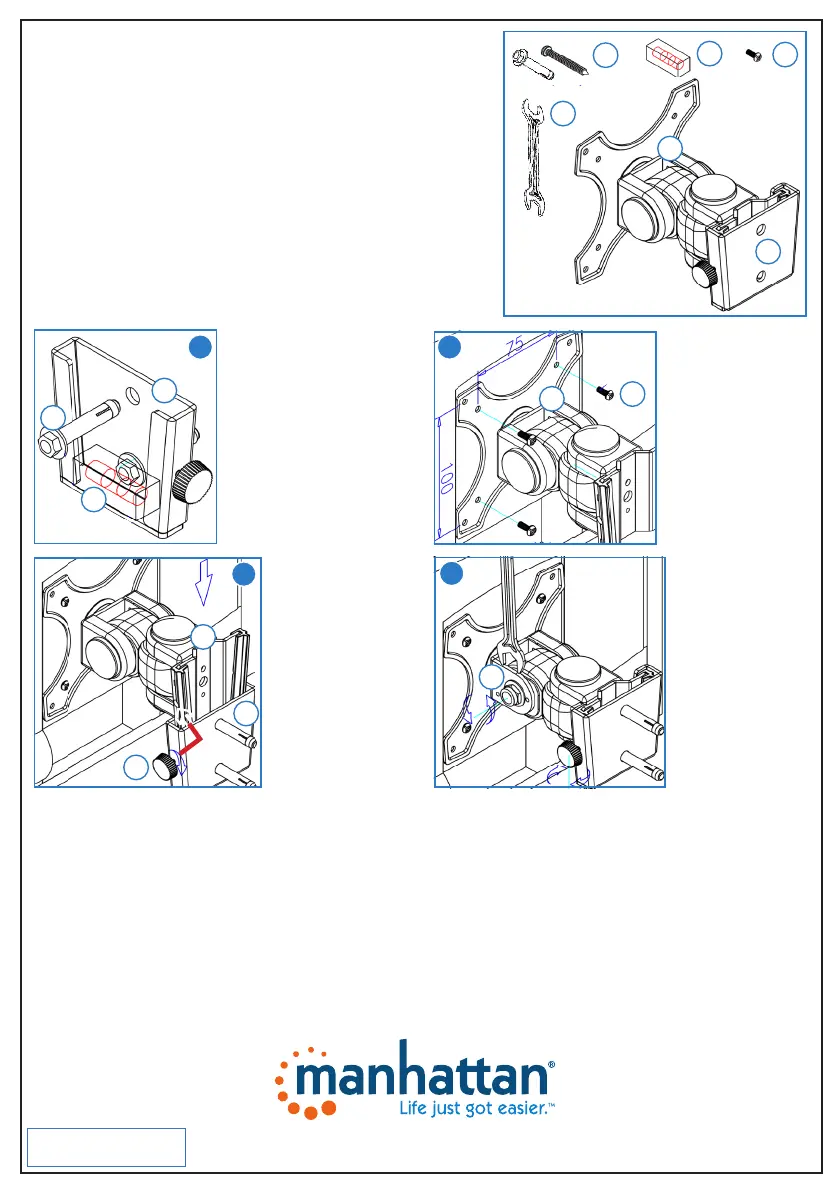 75

100

manhattan®
Life just got easier.™