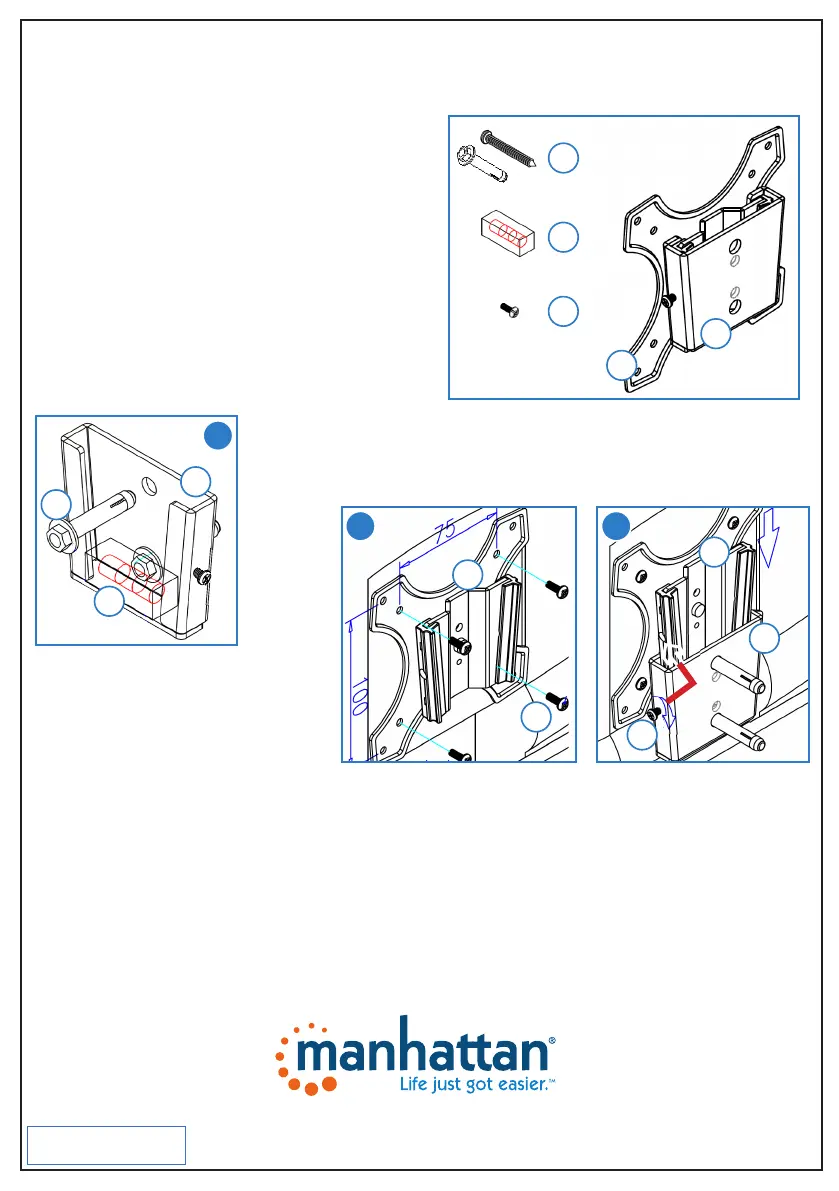 75

100

manhattan®
Life just got easier.™