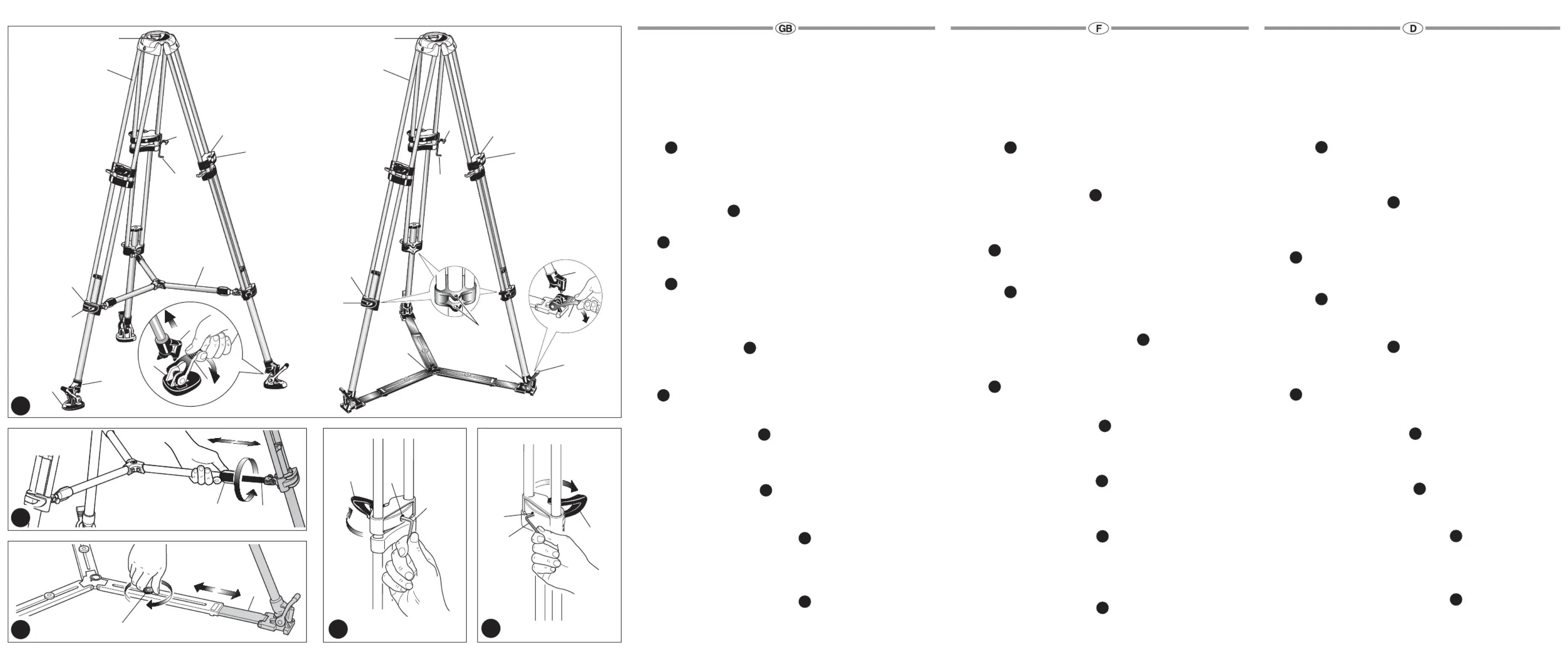 GB

F

D