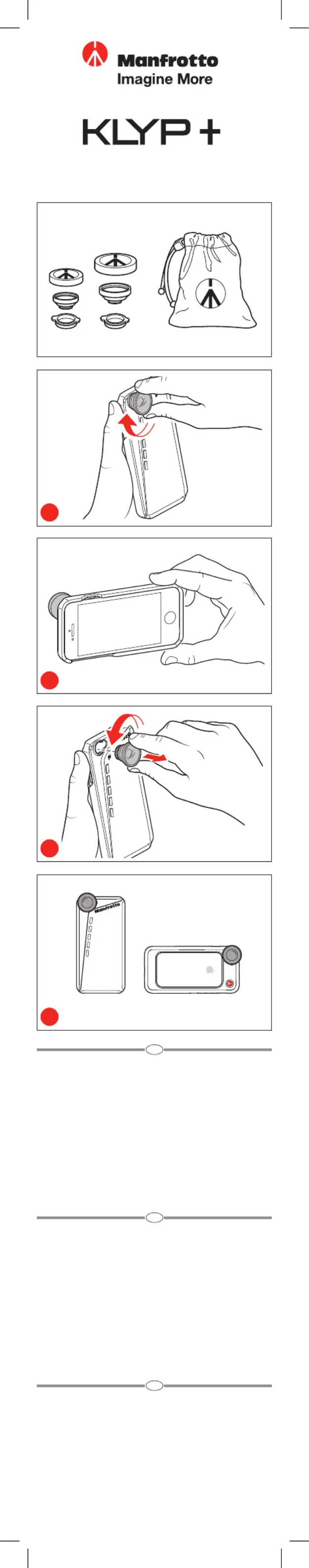 Manfrotto
Imagine More

KLYP+

Manfrotto