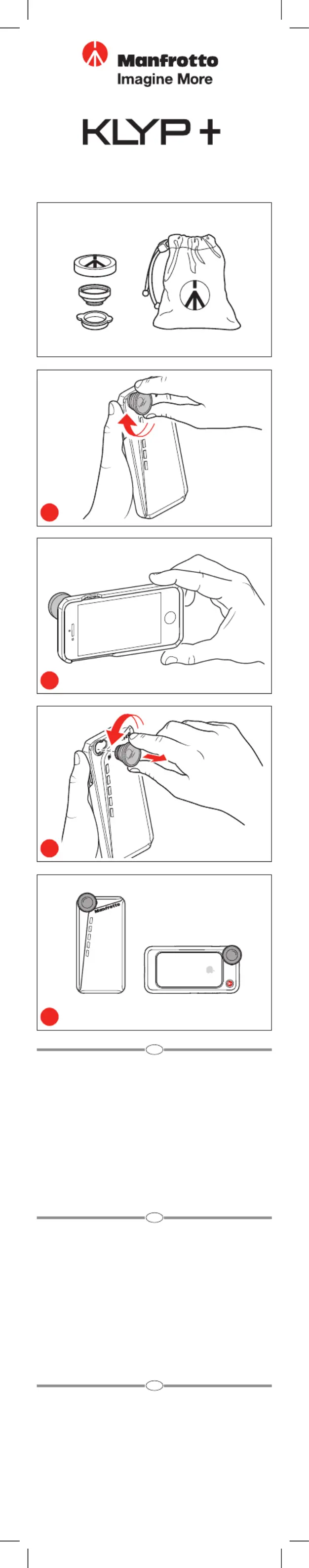 Manfrotto
Imagine More

KLYP+

Manfrotto