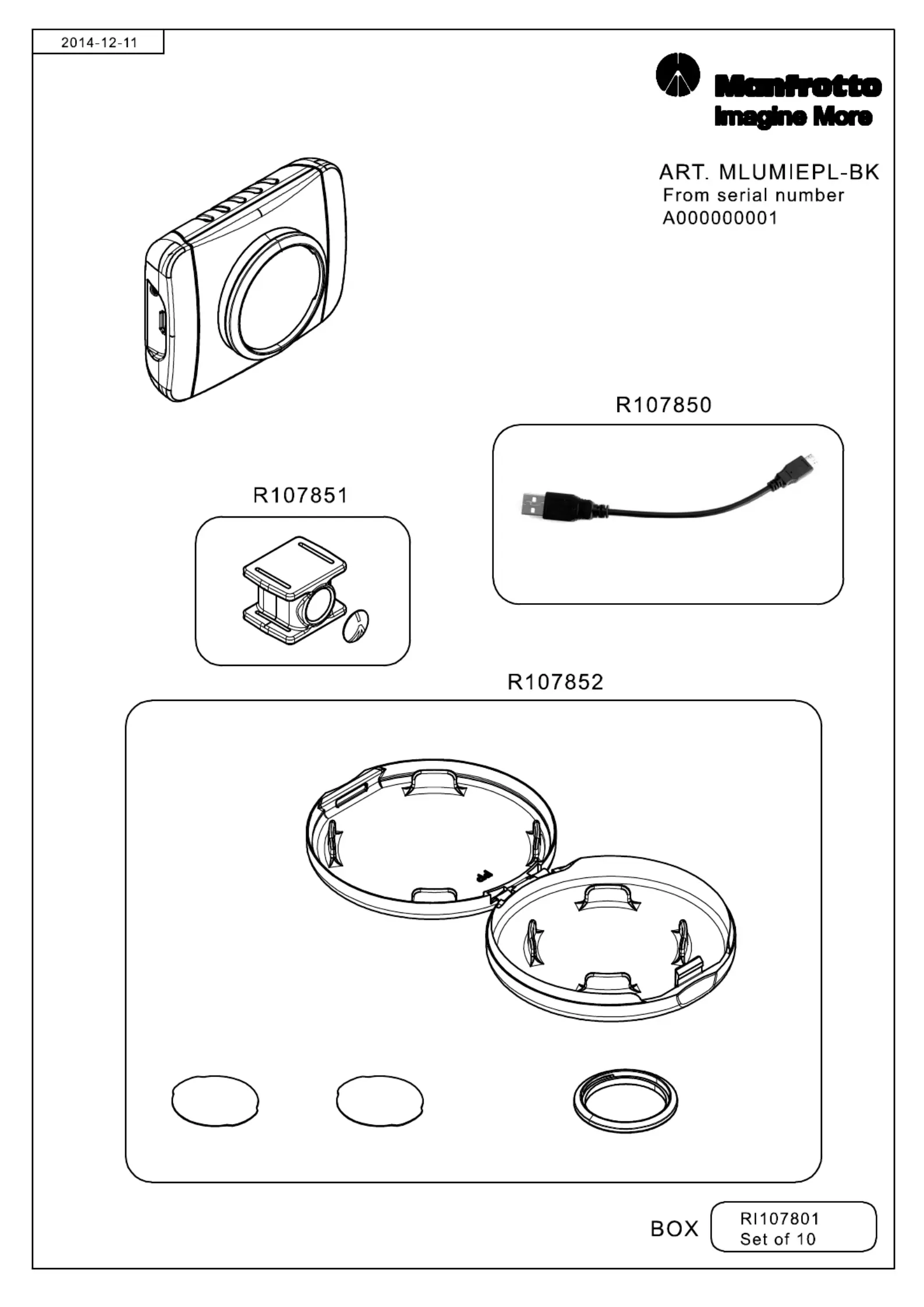 2014-12-11

Manfrotto
Imagine More

ART. MLUMIEPL-BK
From serial number
A000000001

R107850

R107851

R107852

BOX

RI107801
Set of 10