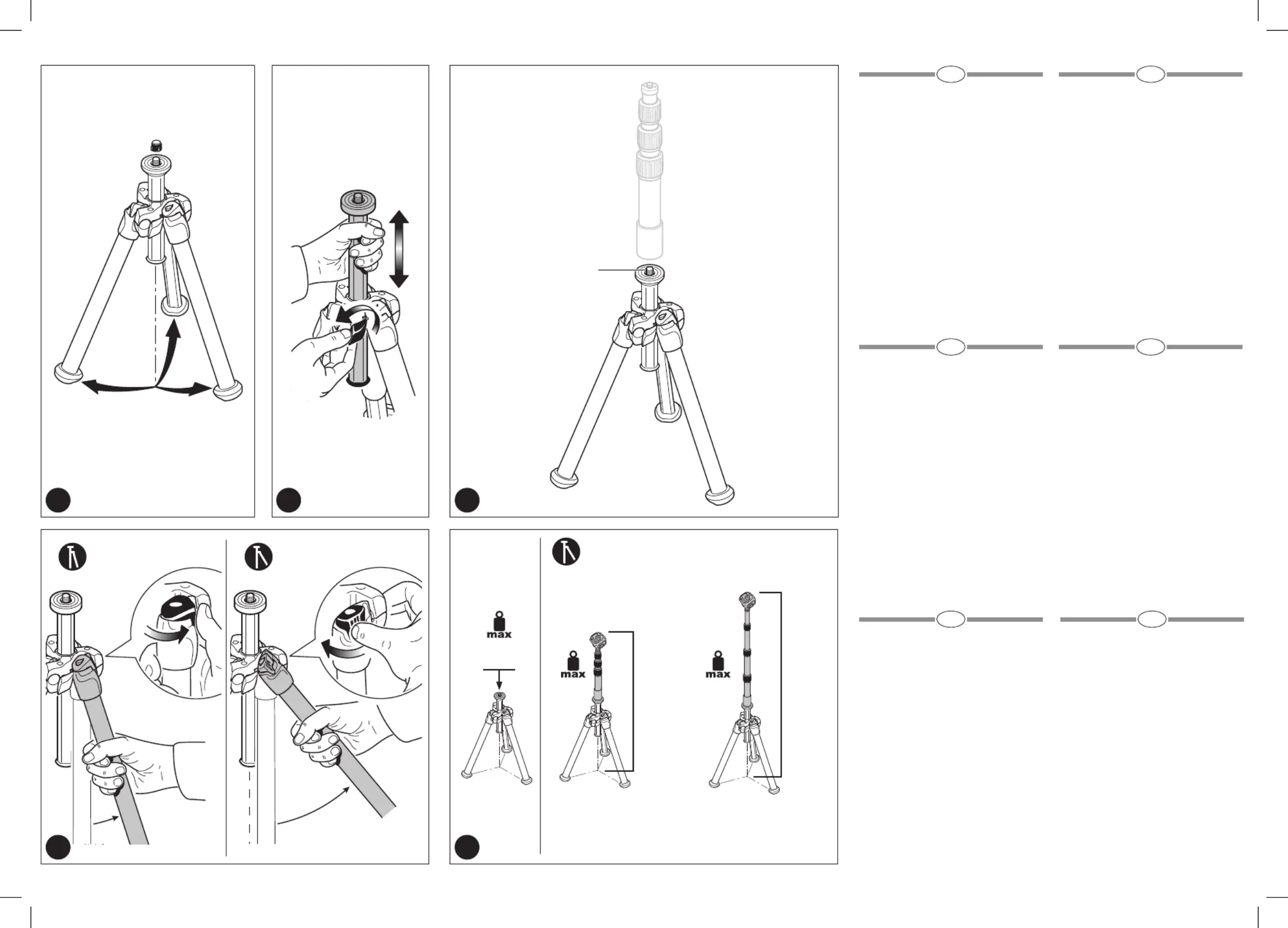 max

max

max