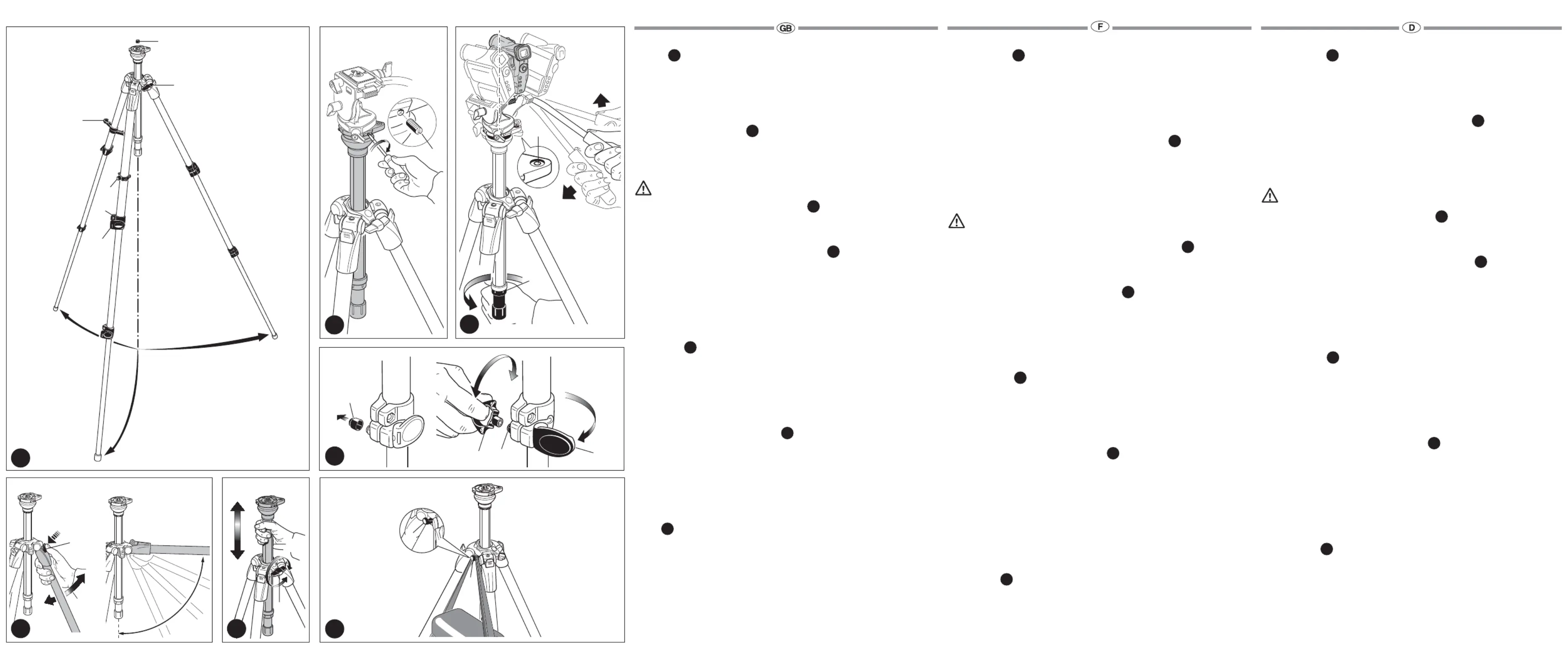 GB

F

D