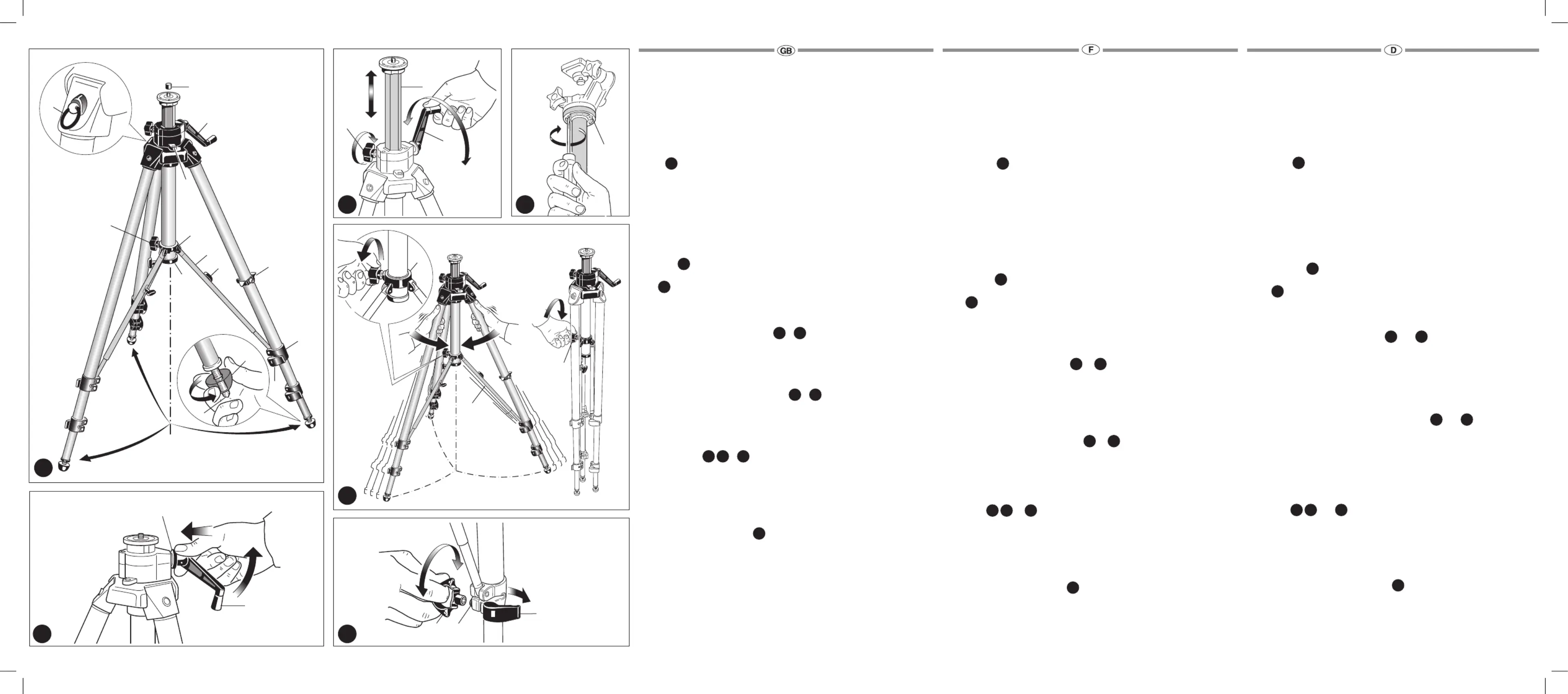 GB

F

D