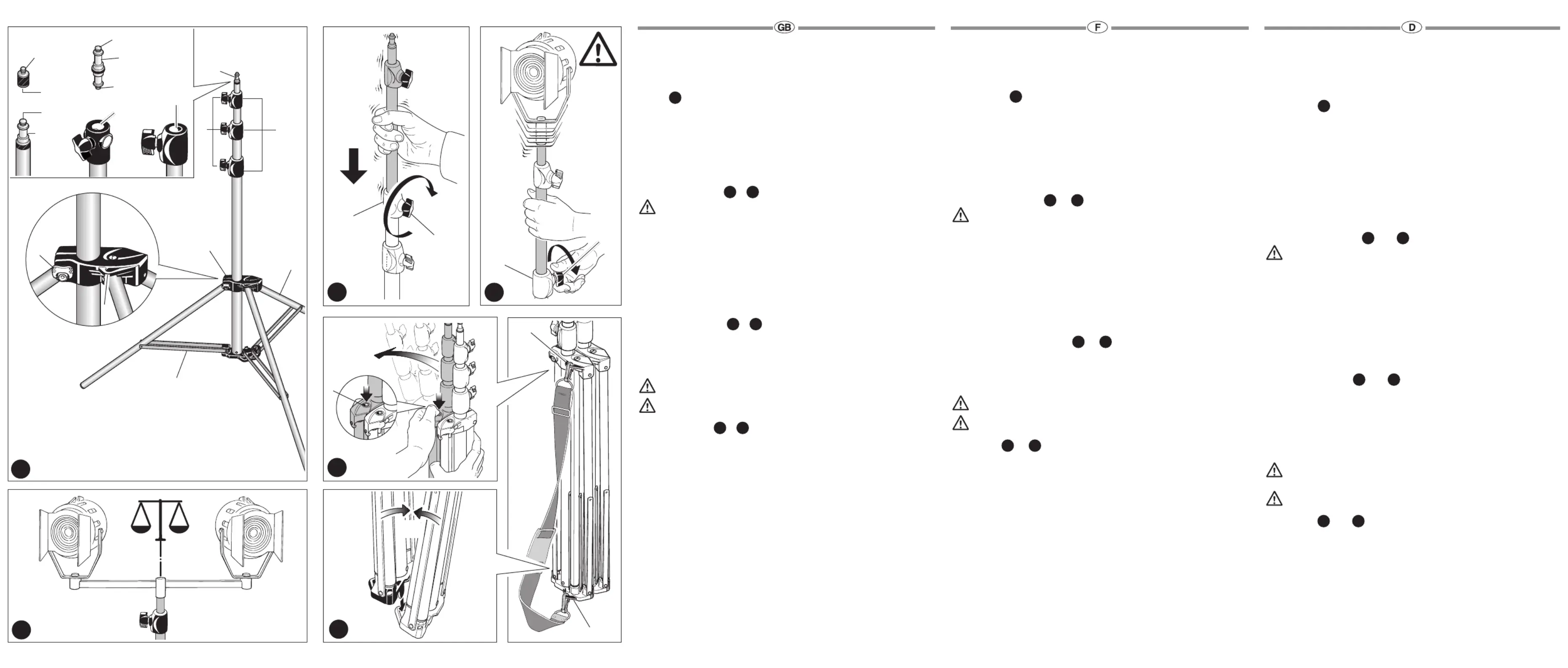 GB

F

D