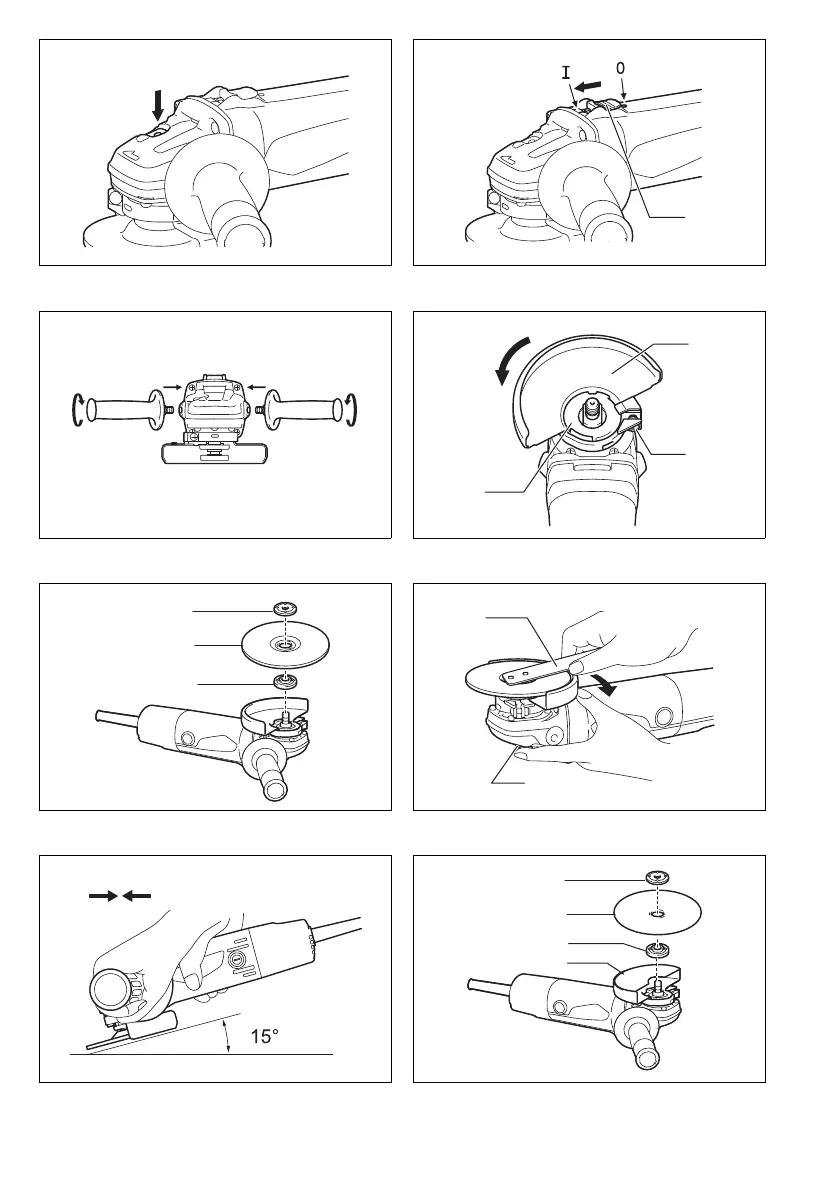 I
0

15°