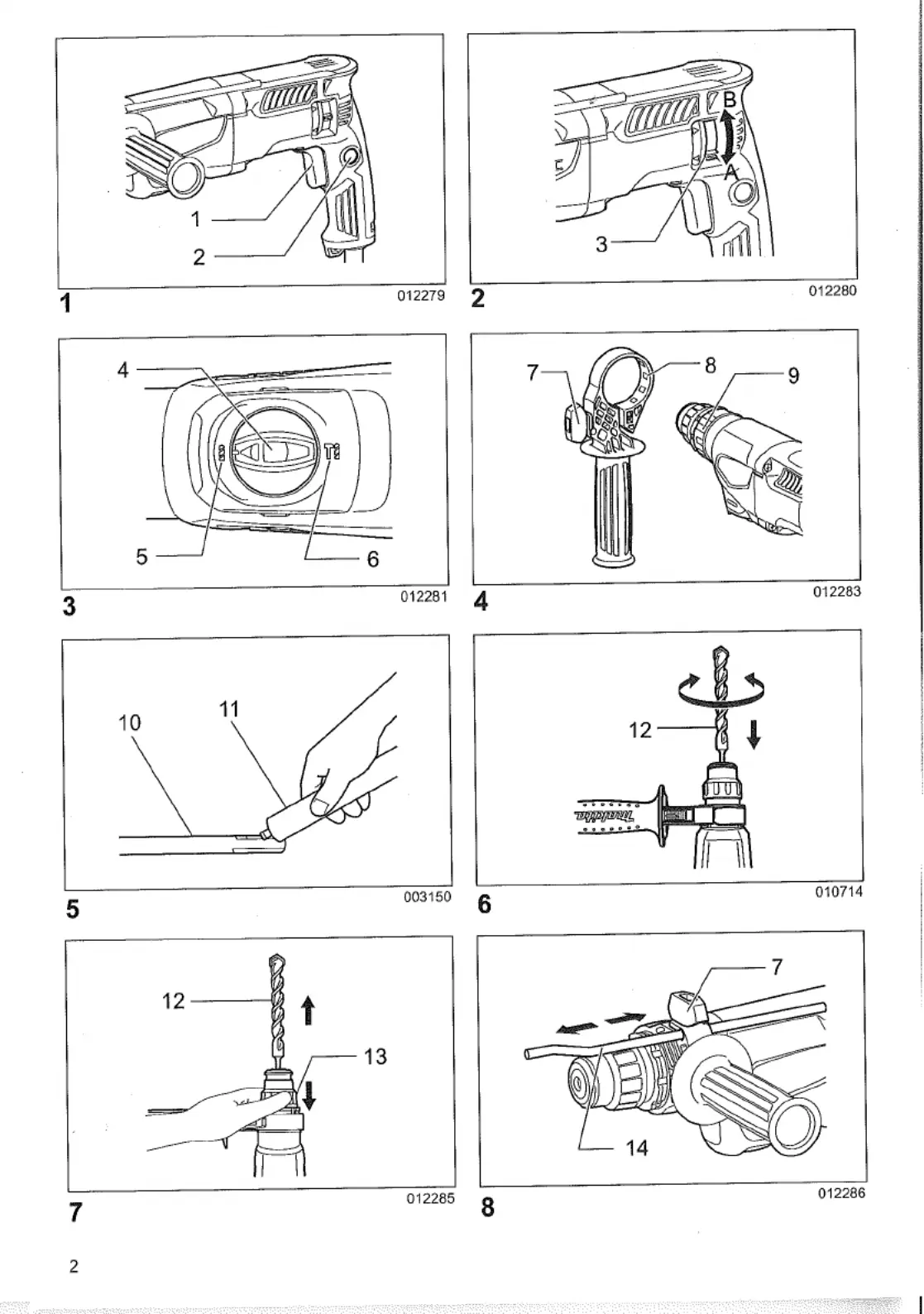 1
2
1
012279

B
A
3
2
012280

4
5
6
3
012281

7
8
9
4
012283

10
11
5
003150

12
makita
6
010714

12
13
7
012285

7
14
8
012286

2