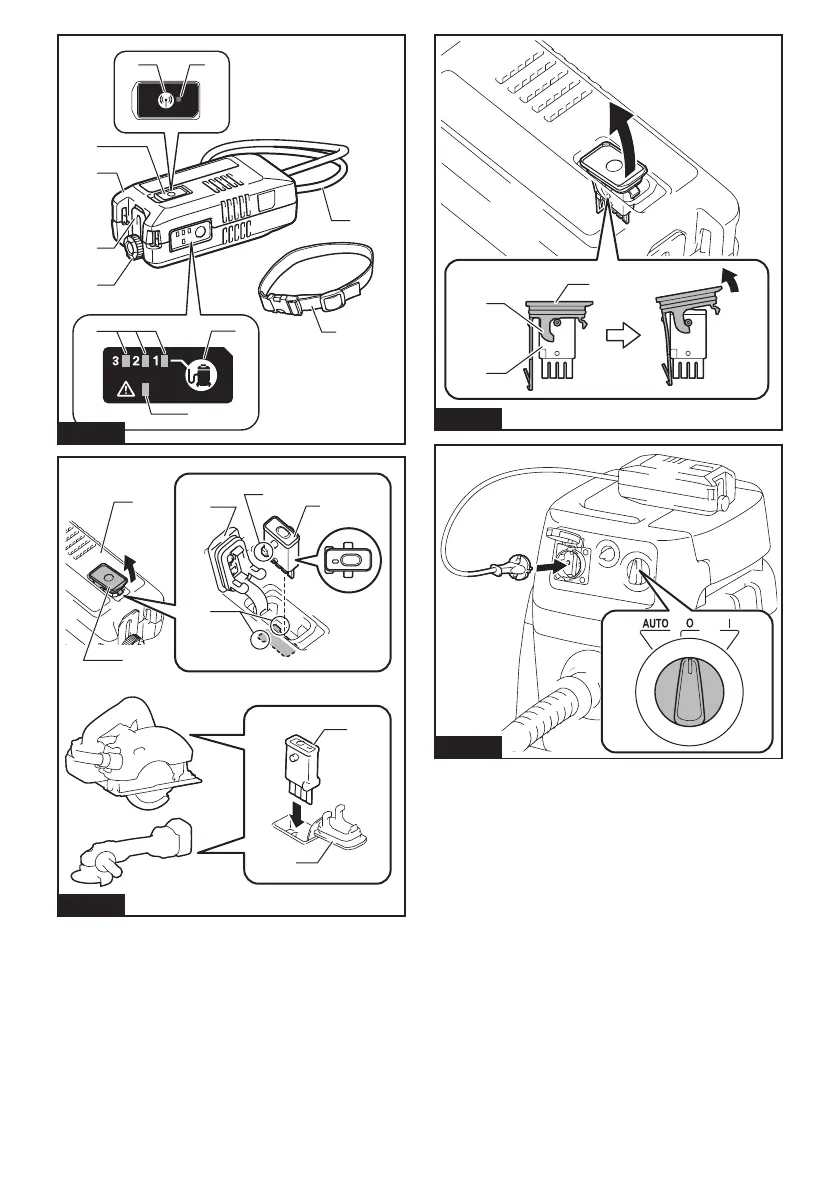 3 2 1

AUTO O I