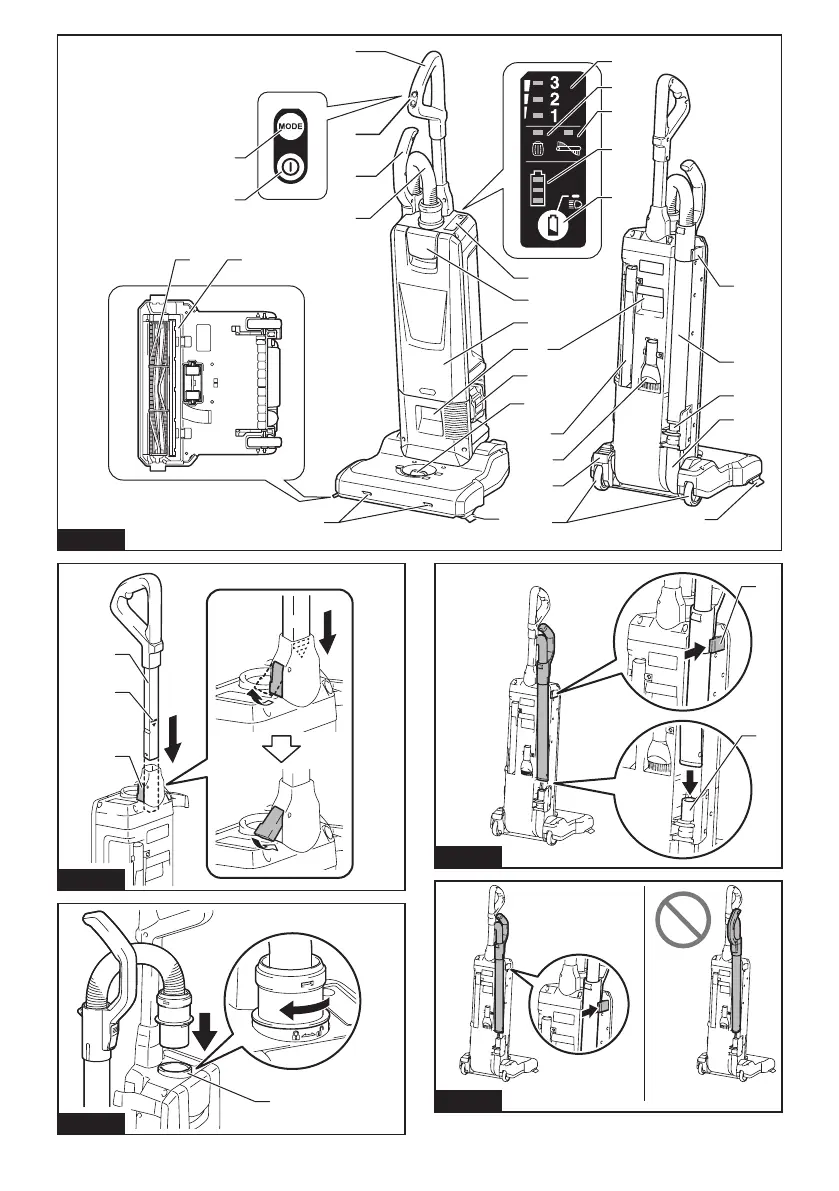 MODE

3
2
1