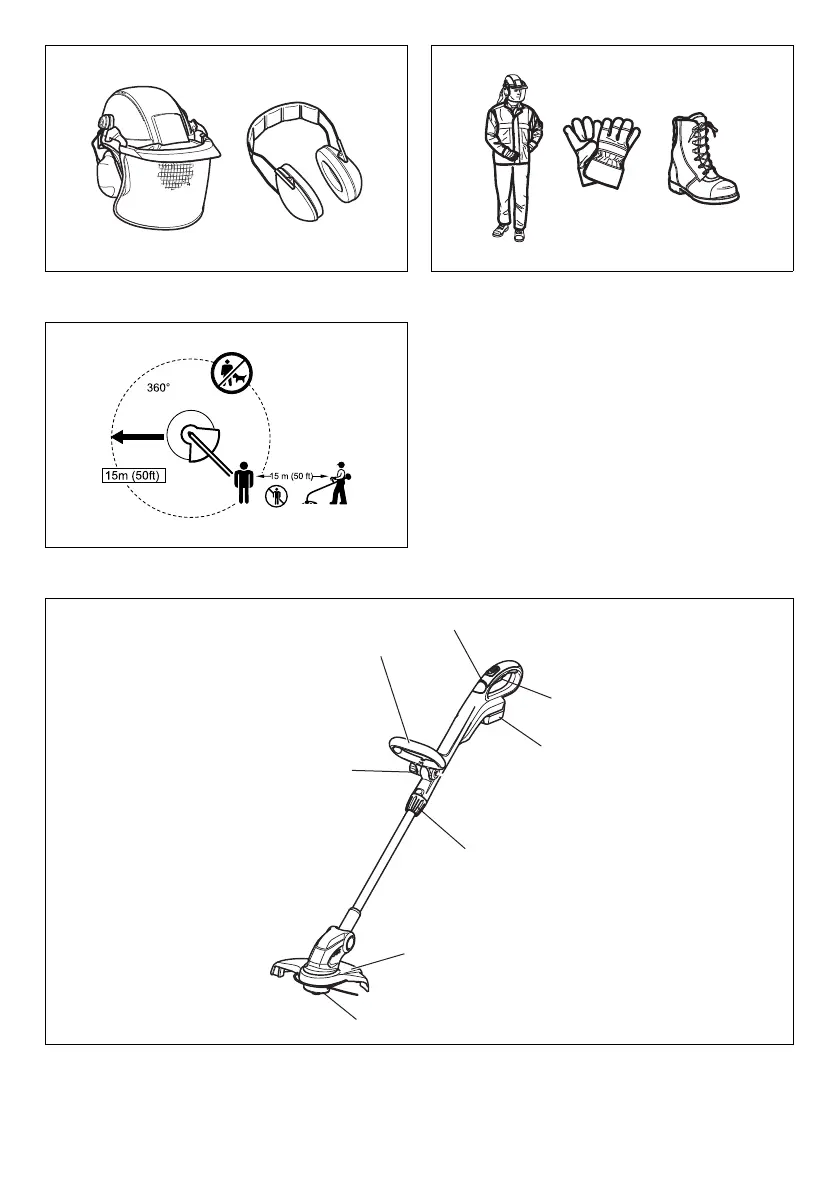 360°

15m (50ft)

15 m (50 ft)