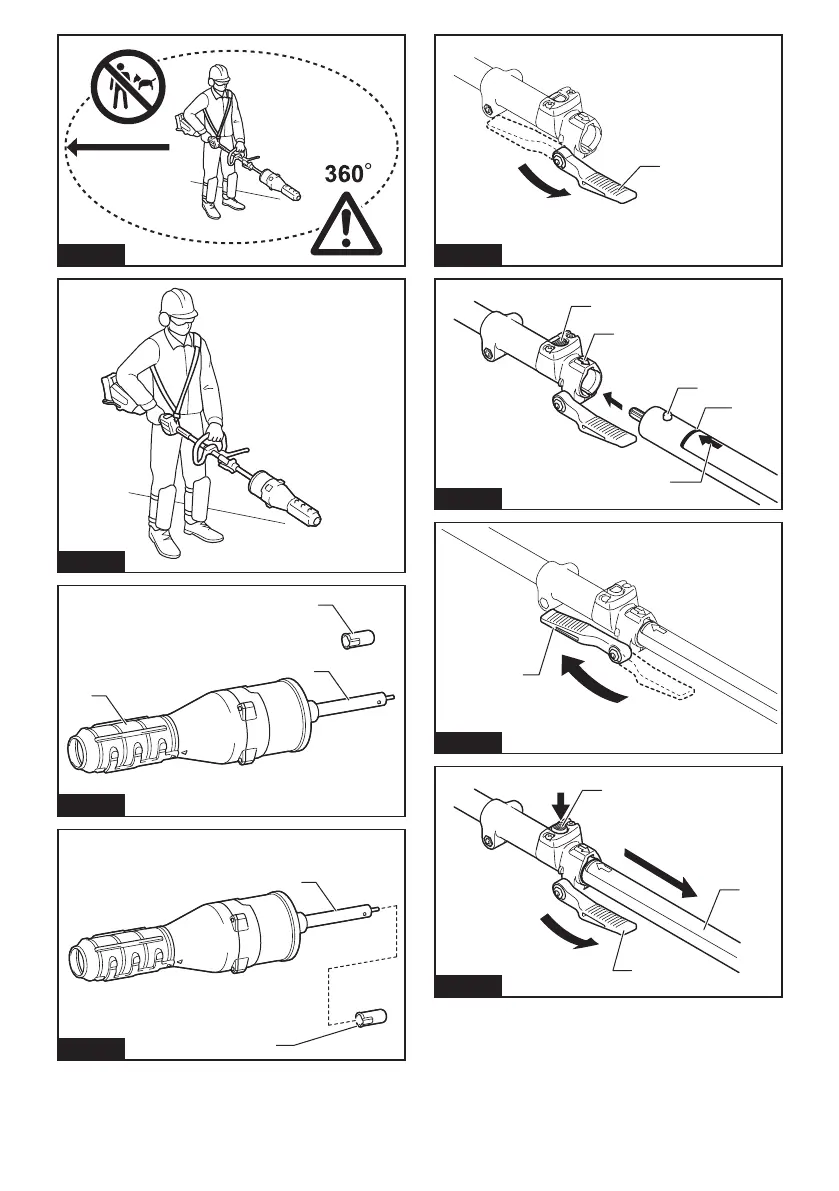 360°