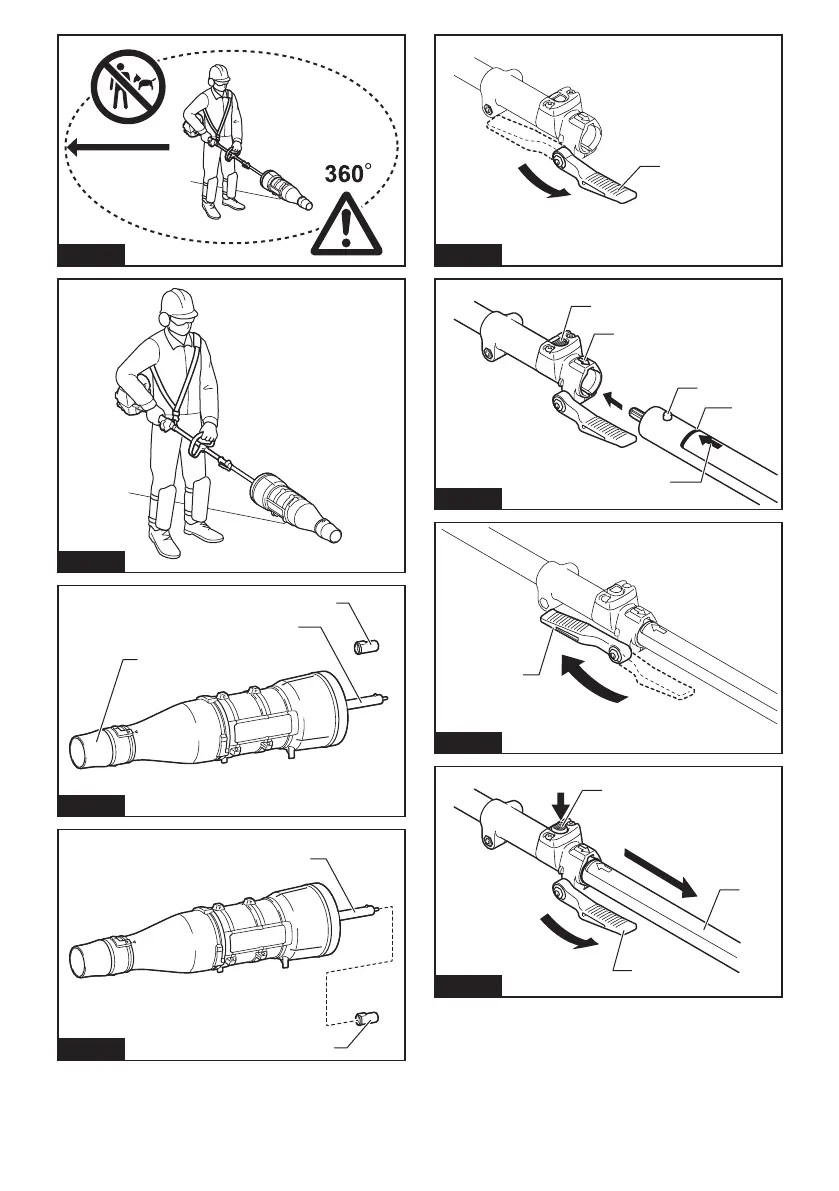 360°