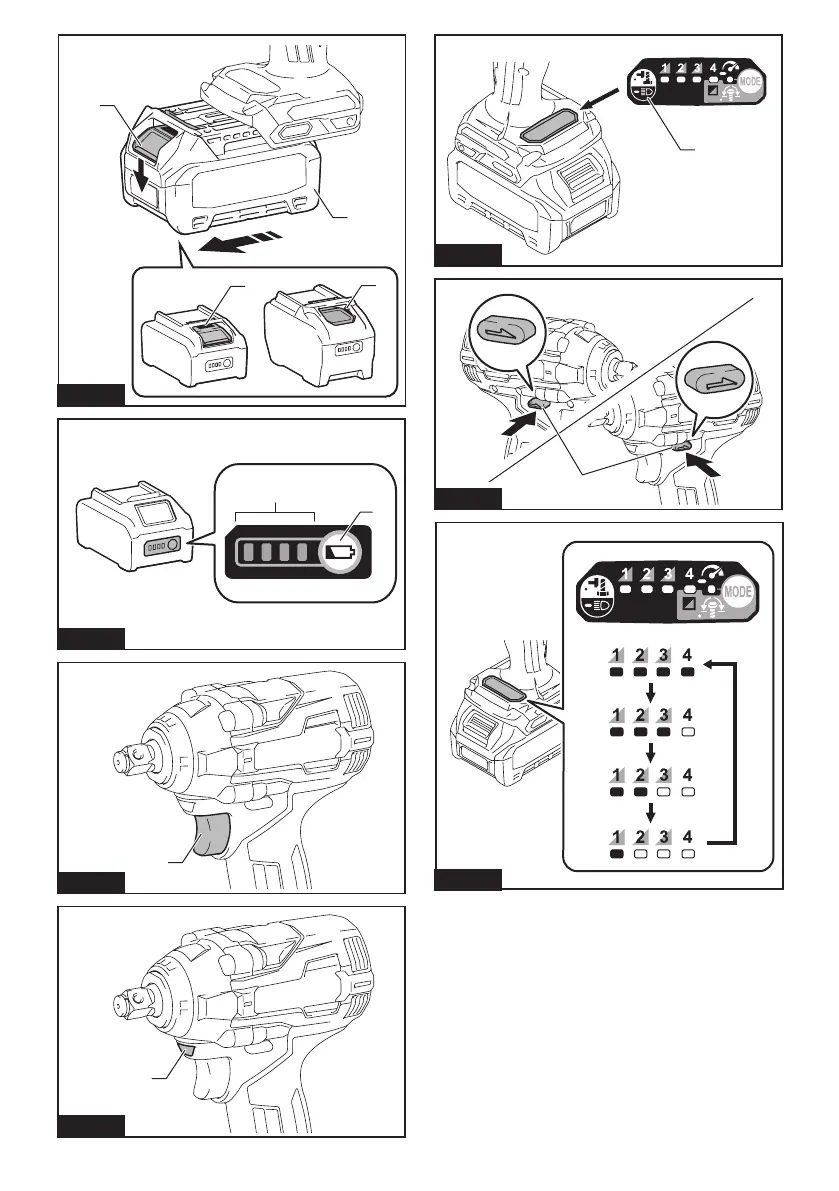 1 2 3 4 MODE

1 2 3 4 MODE

1 2 3 4

1 2 3 4

1 2 3 4

1 2 3 4