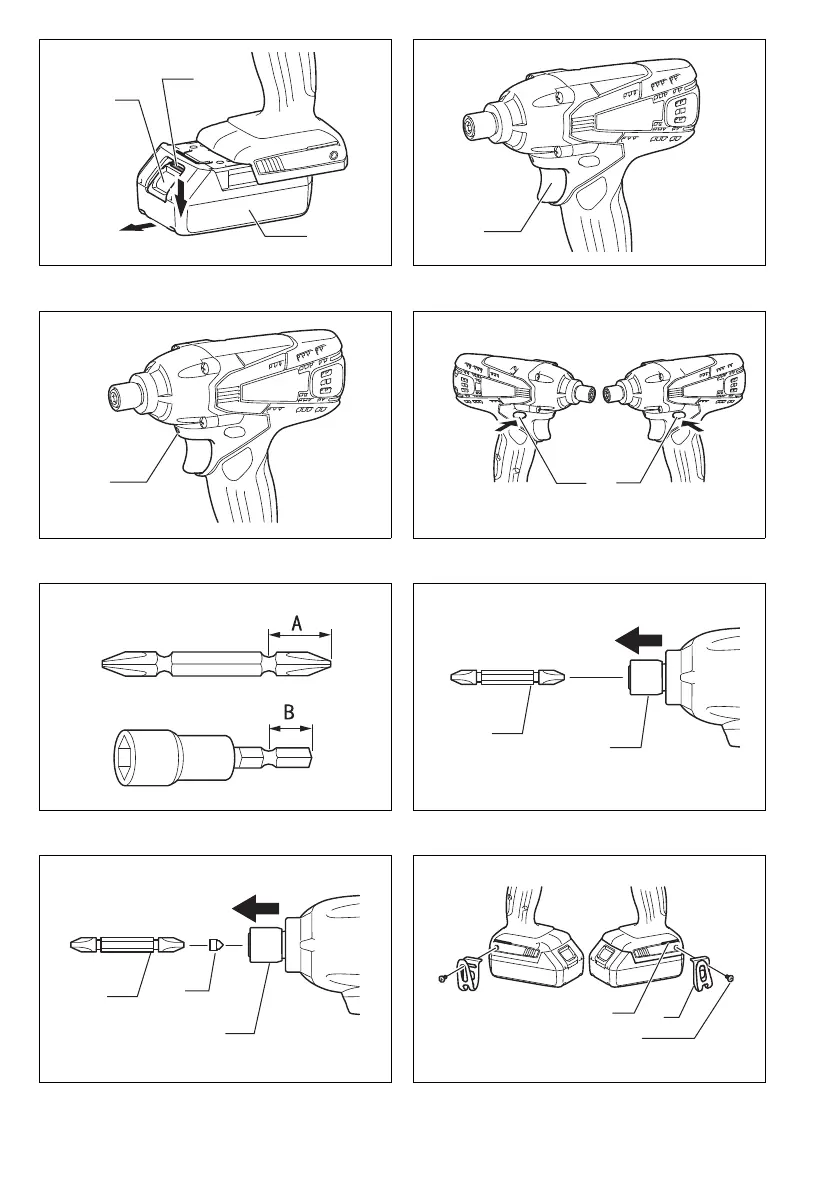 A

B