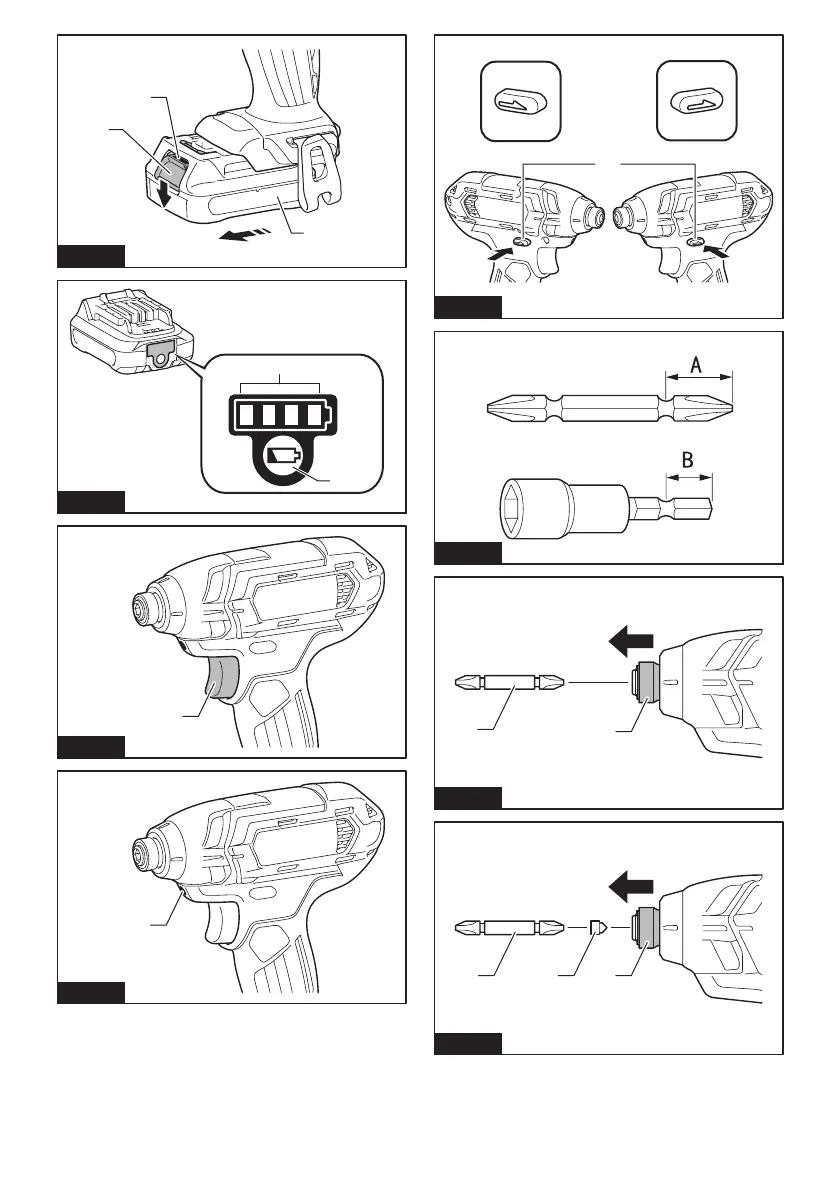 A

B