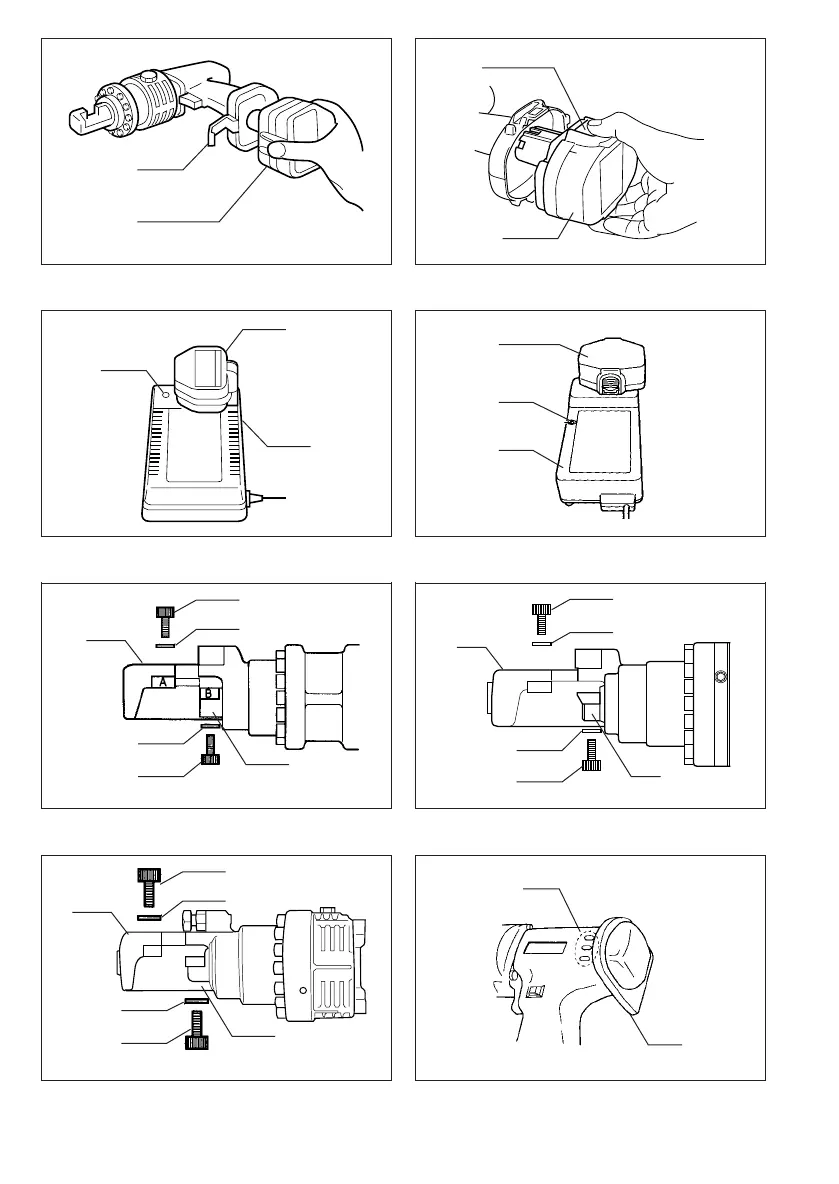 A

B