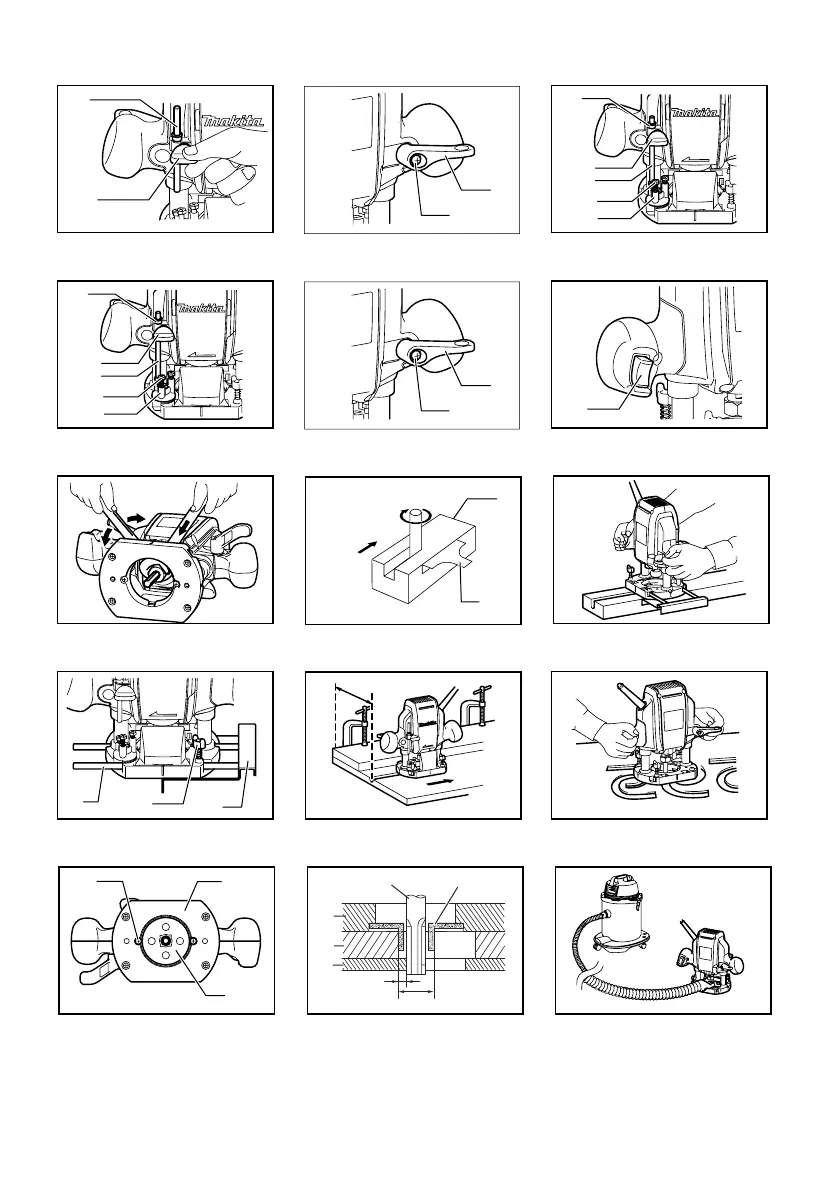 makita

makita

makita