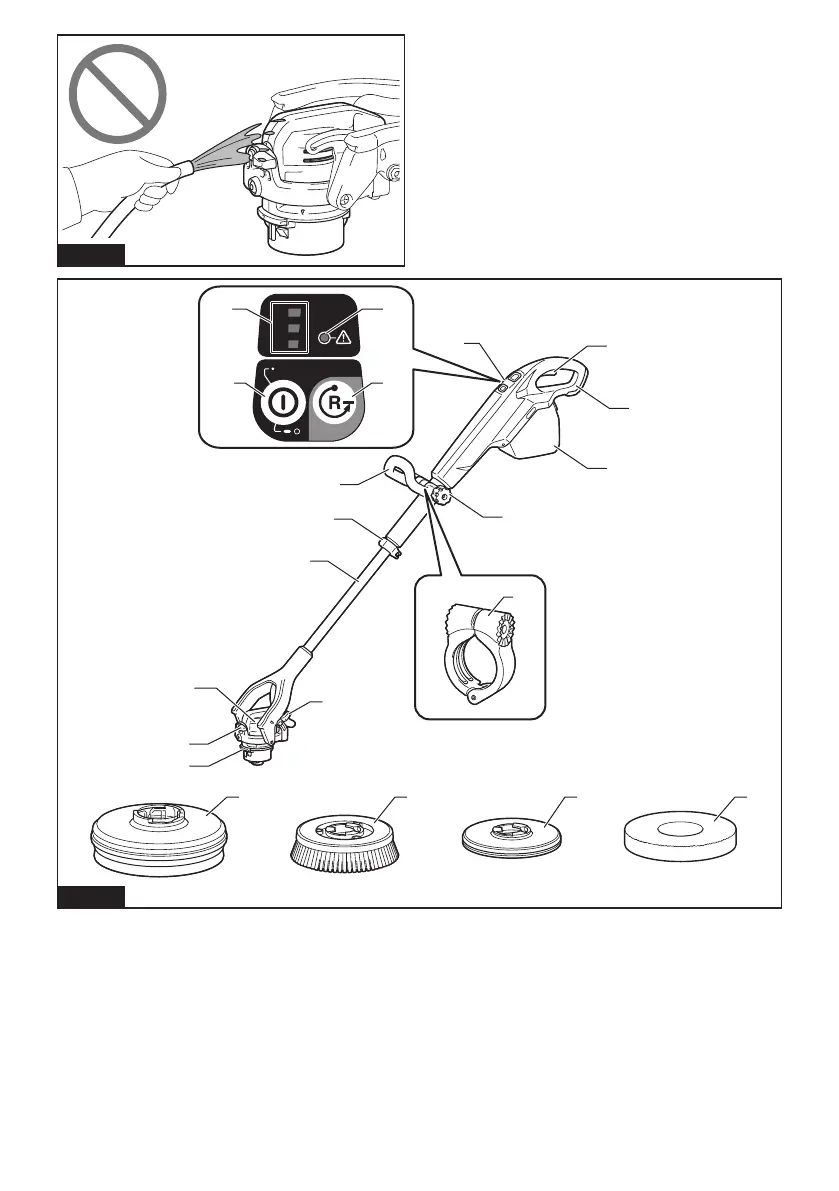 R