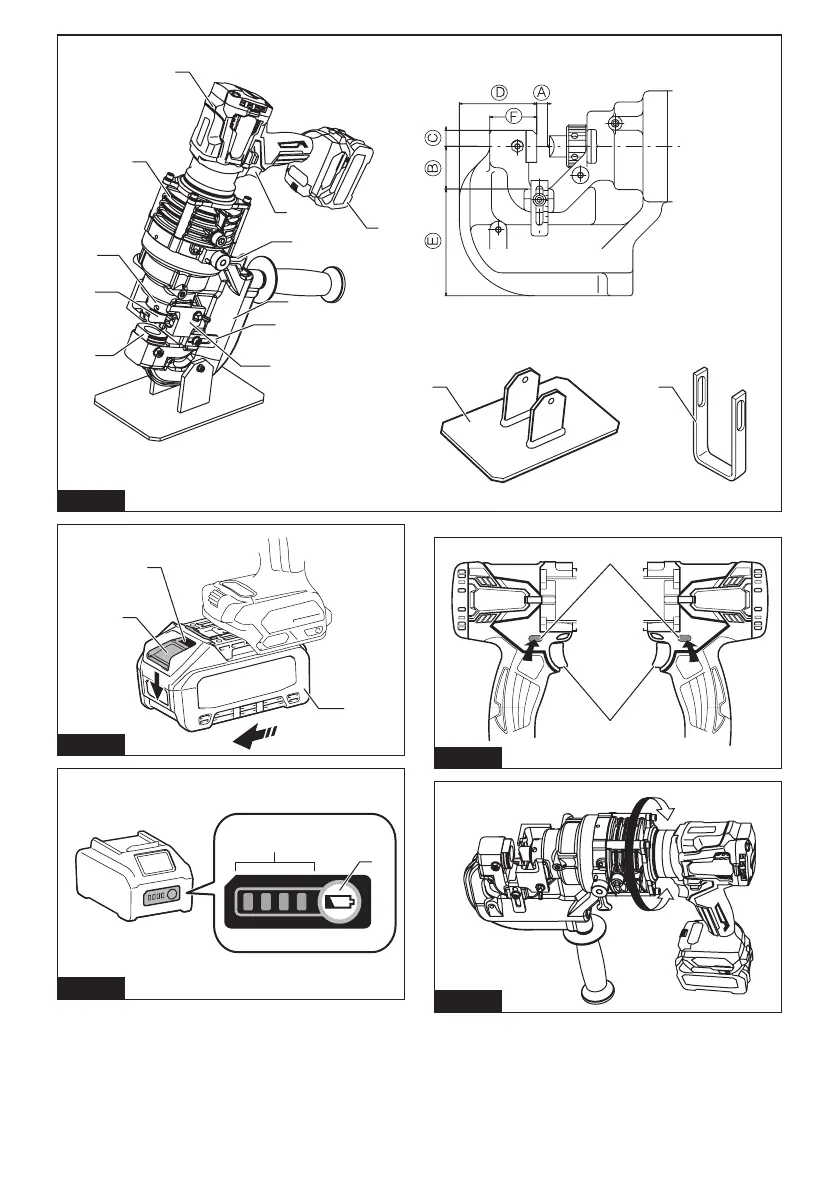 D A
F
C
B
E