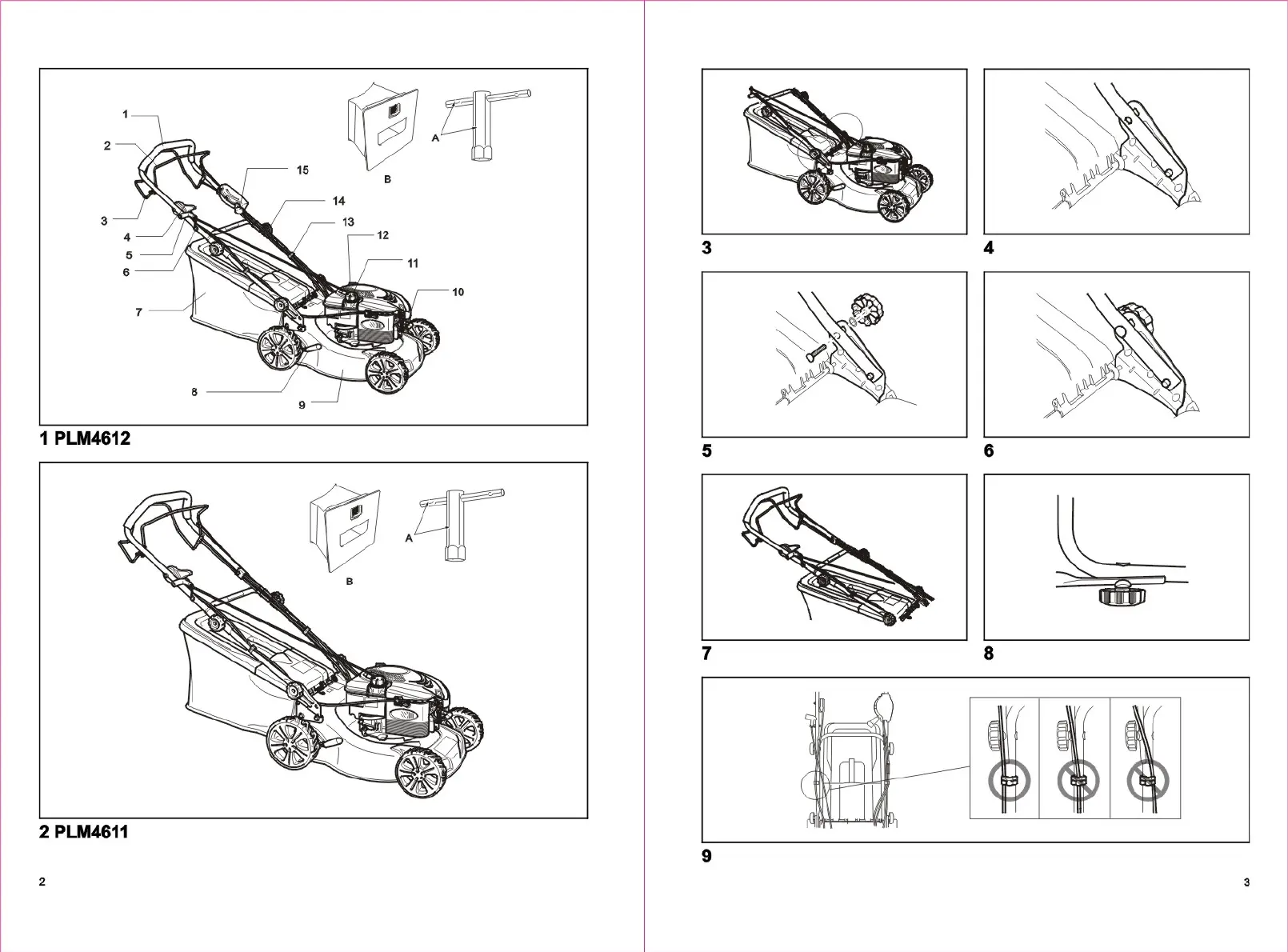 1
2
3
4
5
6
7
8
9
10
11
12
13
14
15
A
B

1 PLM4612

A
B

2 PLM4611

2

3

4

5

6

7

8

9

3