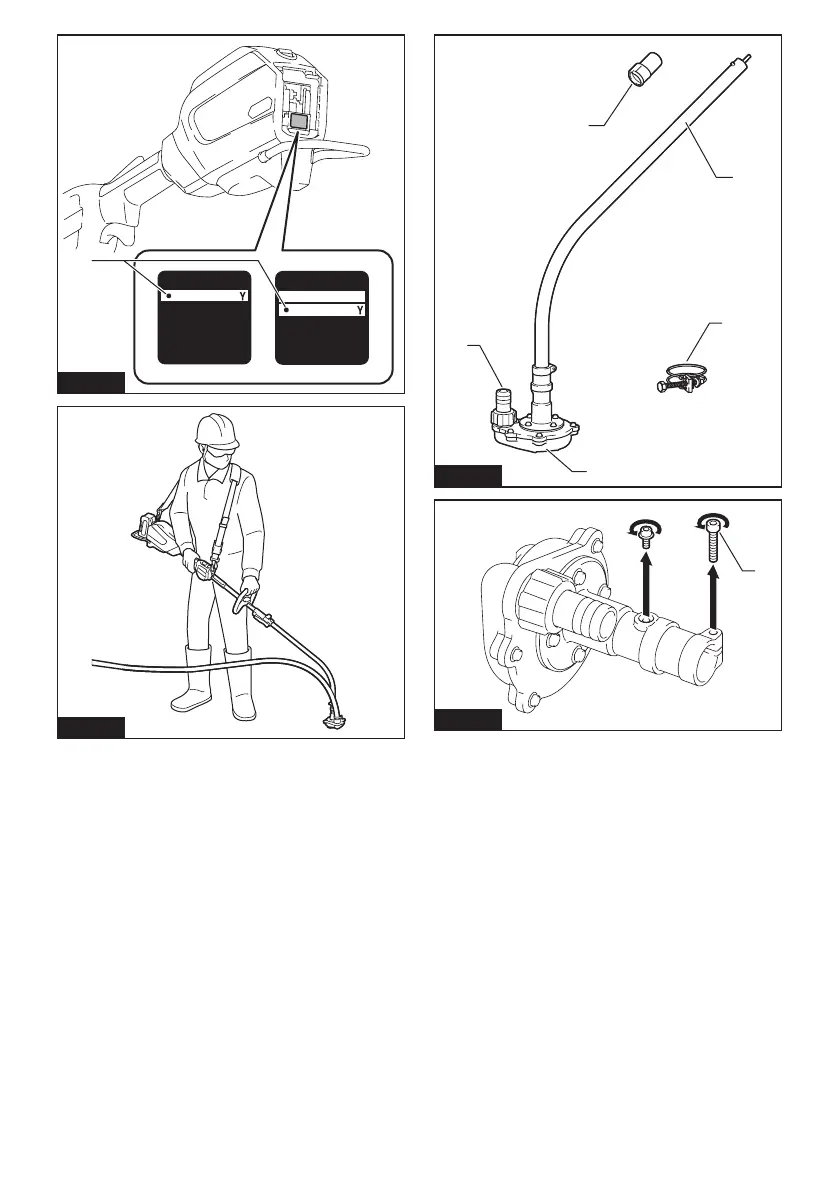 Y

Y