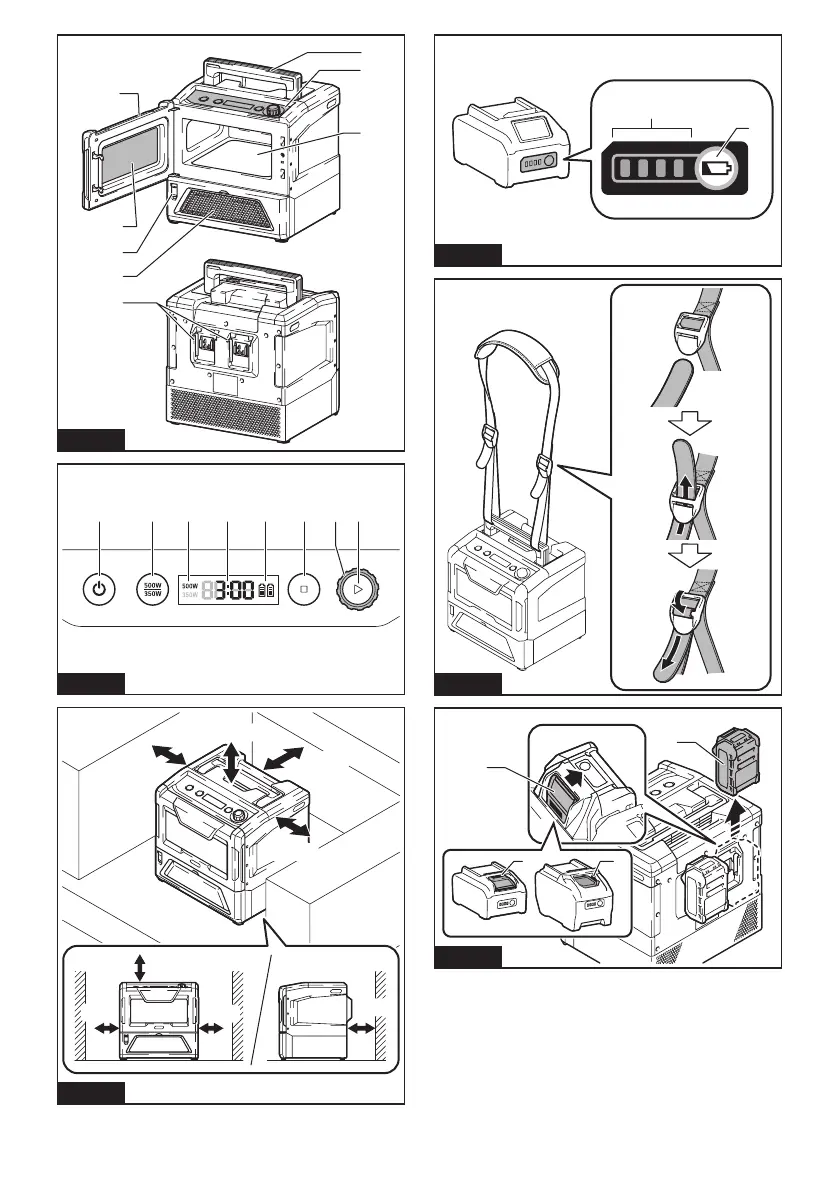 500W
350W

500W
350W

3:00