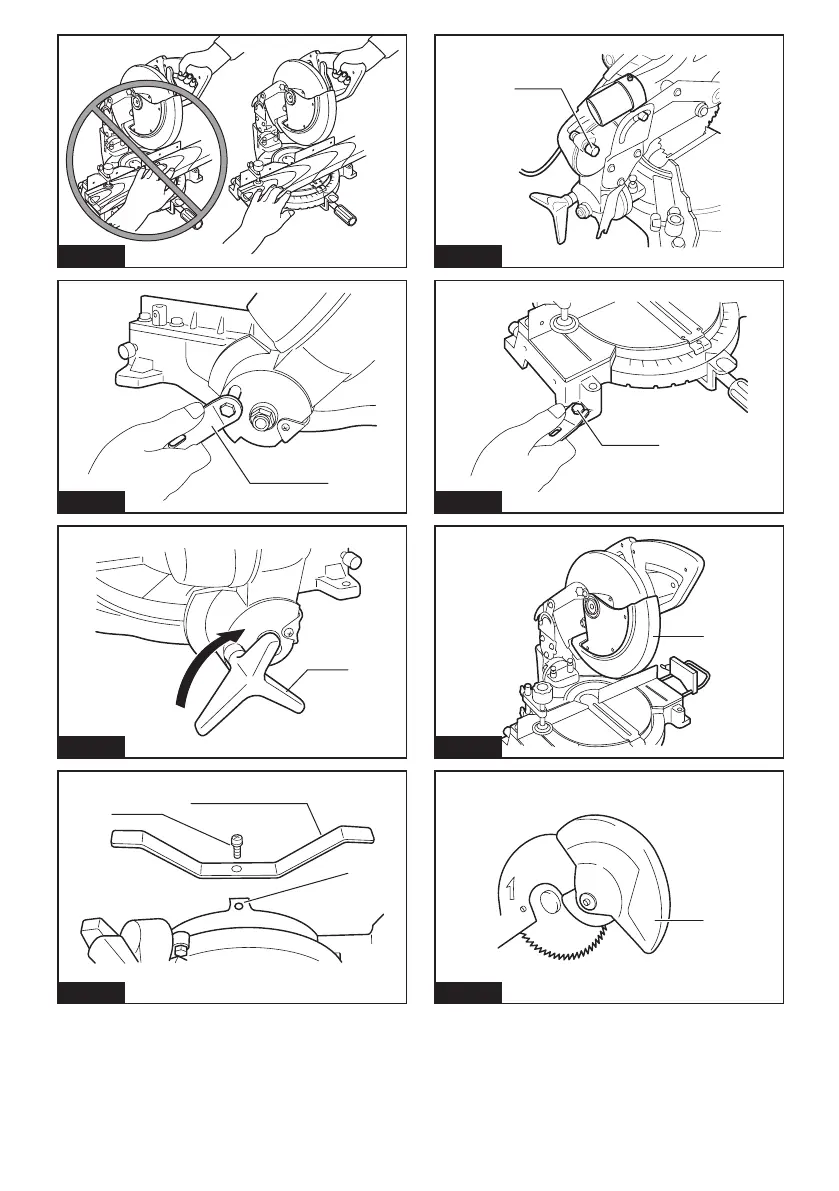 1