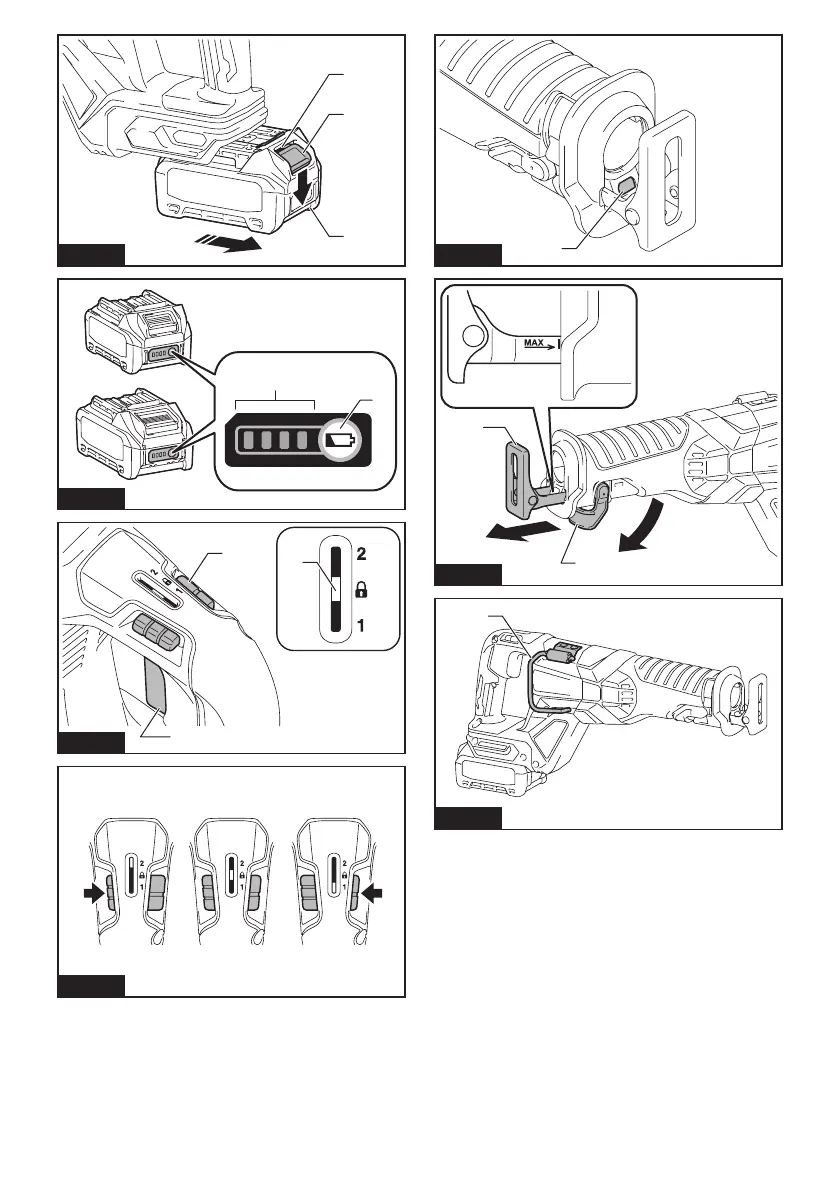 MAX

2

1

2
1

2
1

2
1