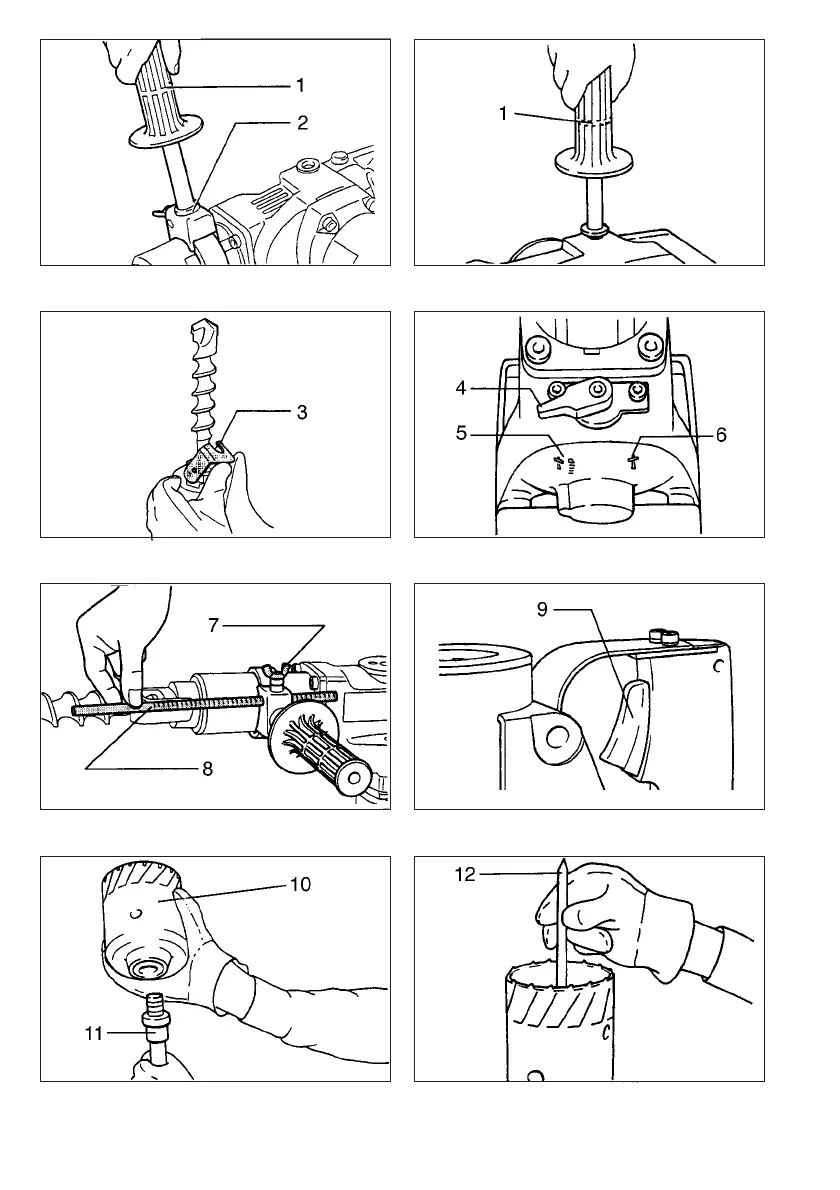 1
2

1

3

4
5
6

7
8

9

10
11

12