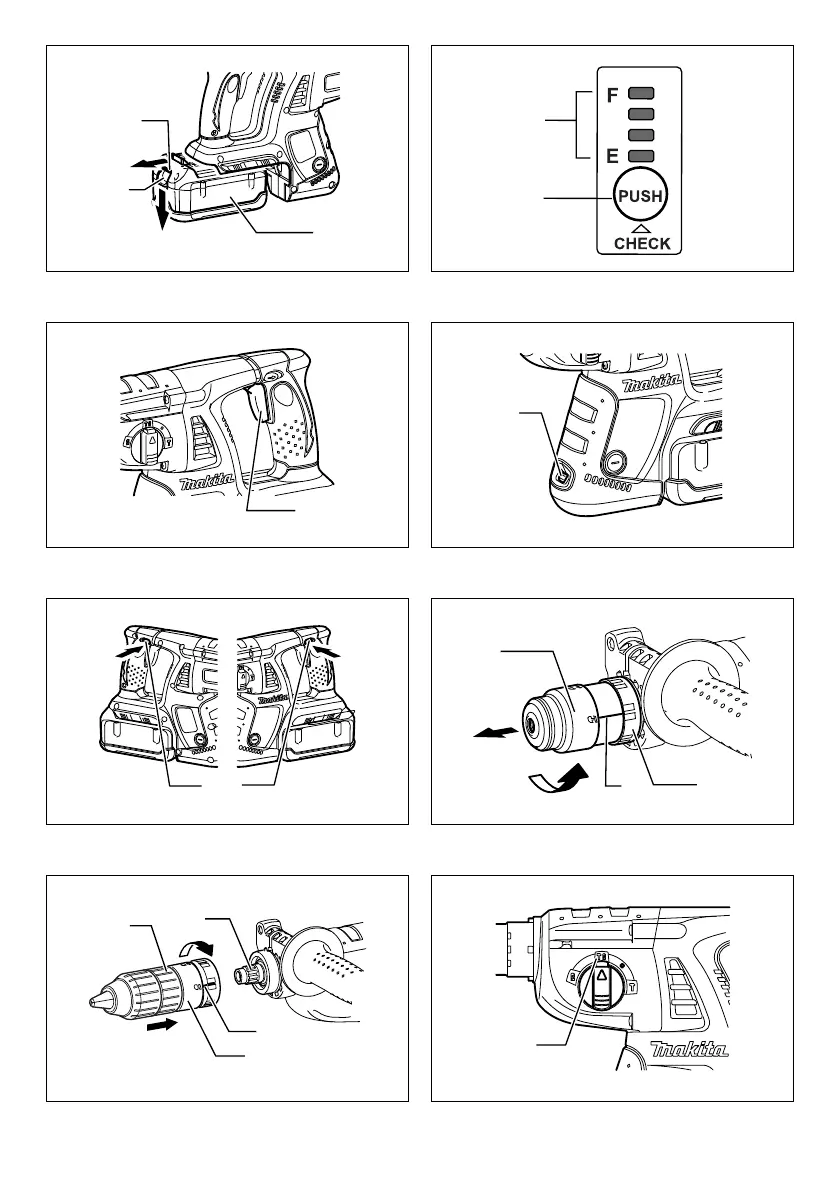 F
E
PUSH
CHECK

makita

makita

makita