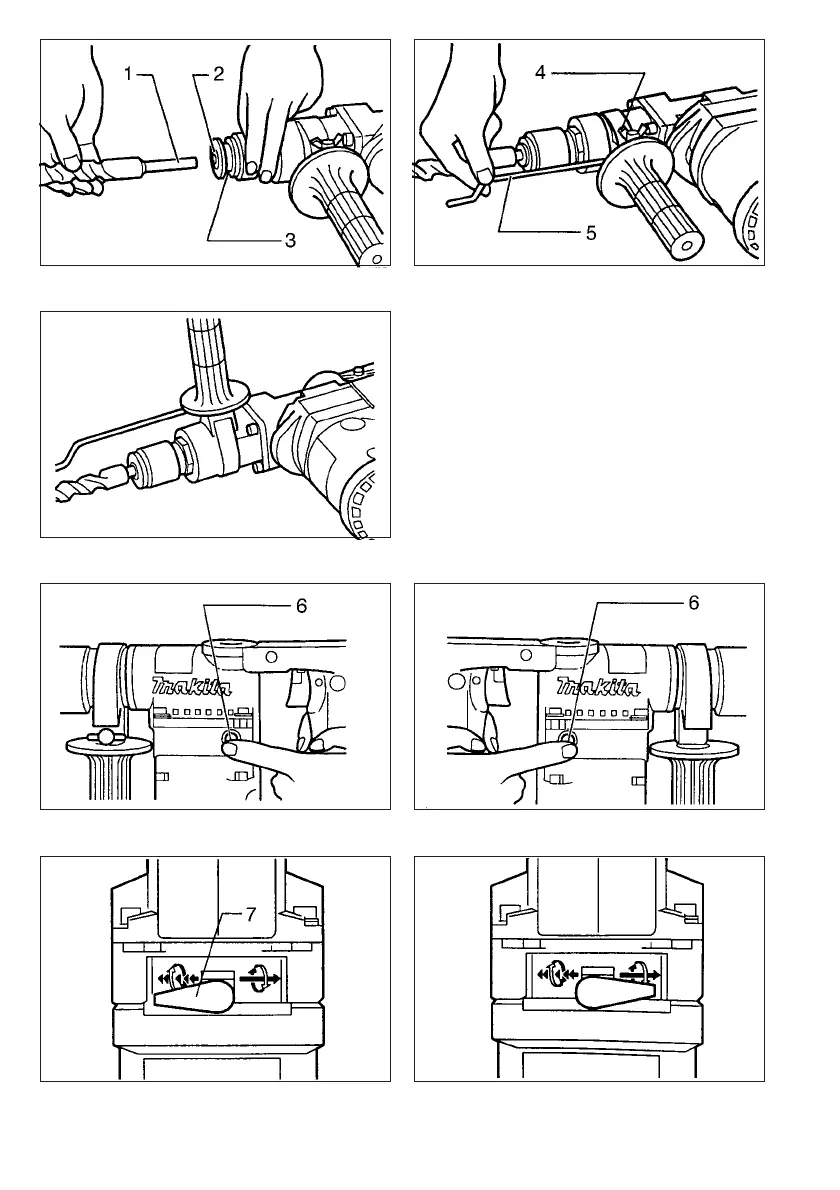 1
2
3

4
5

6
makita

6
makita

7