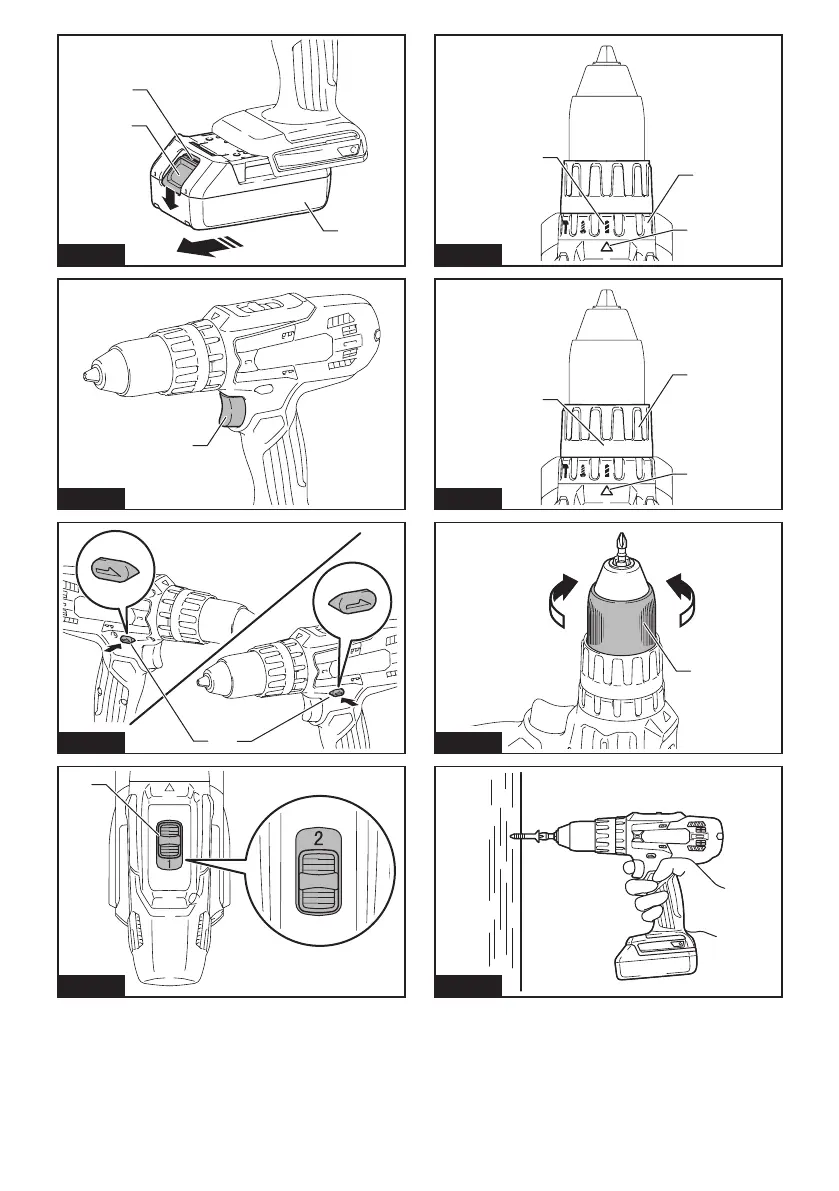 2