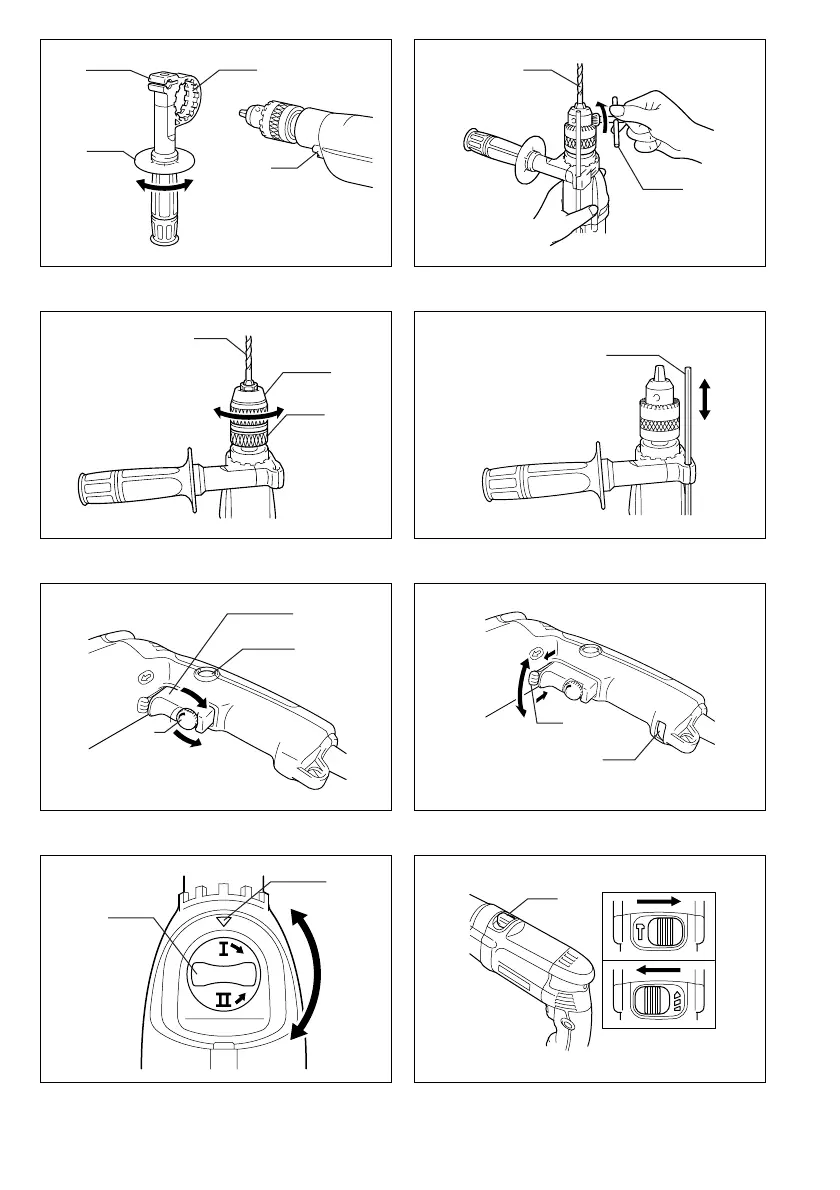 I

II